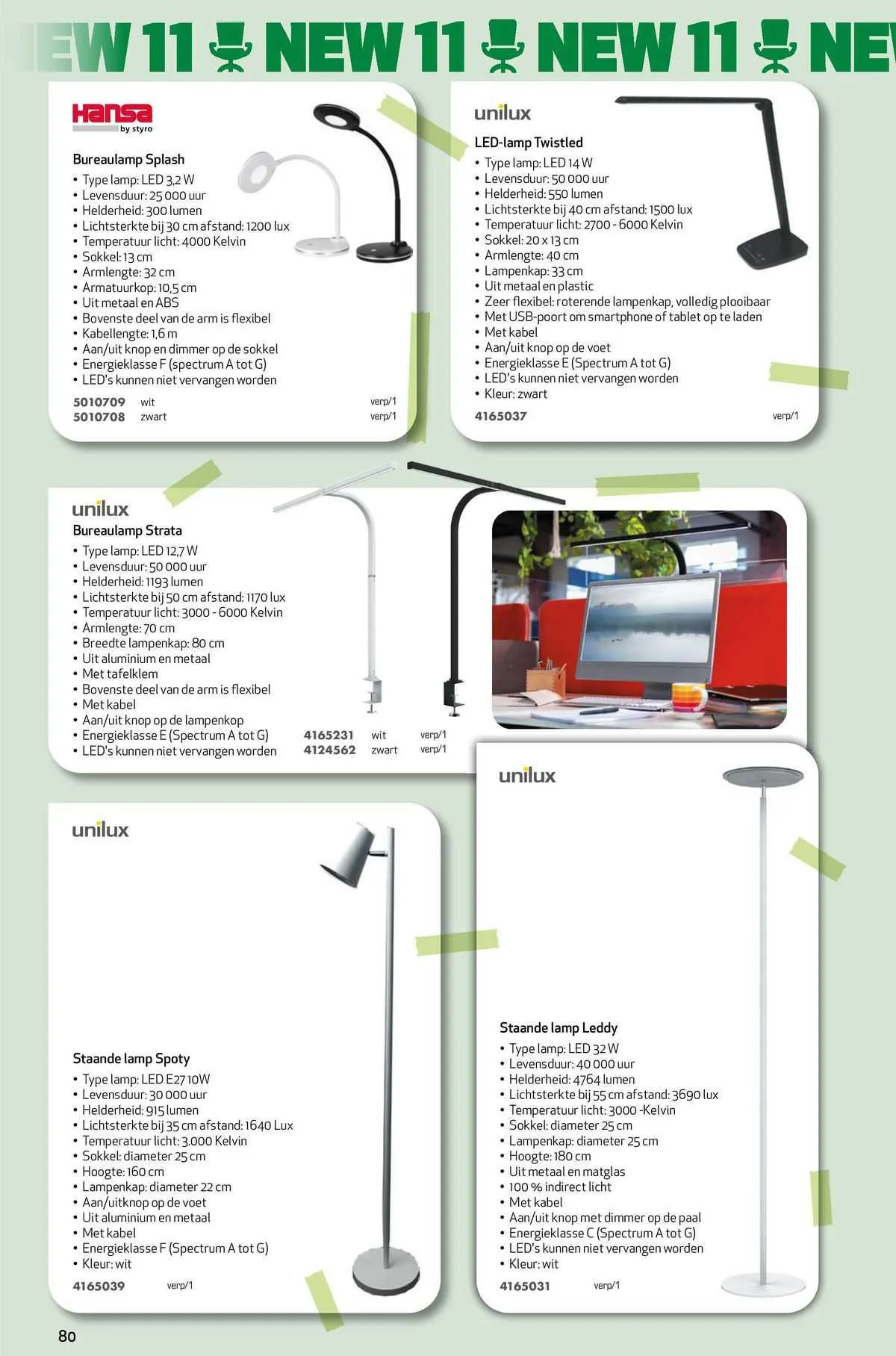 EW 11 NEW 11 NEW 11 NE

Hansa by styro

Bureaulamp Splash
• Type lamp: LED 3,2 W
• Levensduur: 25 000 uur
• Helderheid: 300 lumen
• Lichtsterkte bij 30 cm afstand: 1200 lux
• Temperatuur licht: 4000 Kelvin
• Sokkel: 13 cm
• Armlengte: 32 cm
• Armatuurkop: 10,5 cm
• Uit metaal en ABS
• Bovenste deel van de arm is flexibel
• Kabellengte: 1,6 m
• Aan/uit knop en dimmer op de sokkel
• Energieklasse F (spectrum A tot G)
• LED's kunnen niet vervangen worden

5010709 wit verp/1
5010708 zwart verp/1

unilux

LED-lamp Twistled
• Type lamp: LED 14 W
• Levensduur: 50 000 uur
• Helderheid: 550 lumen
• Lichtsterkte bij 40 cm afstand: 1500 lux
• Temperatuur licht: 2700 - 6000 Kelvin
• Sokkel: 20 x 13 cm
• Armlengte: 40 cm
• Lampenkap: 33 cm
• Uit metaal en plastic
• Zeer flexibel: roterende lampenkap, volledig plooibaar
• Met USB-poort om smartphone of tablet op te laden
• Met kabel
• Aan/uit knop op de voet
• Energieklasse E (Spectrum A tot G)
• LED's kunnen niet vervangen worden
• Kleur: zwart

4165037 verp/1

unilux

Bureaulamp Strata
• Type lamp: LED 12,7 W
• Levensduur: 50 000 uur
• Helderheid: 1193 lumen
• Lichtsterkte bij 50 cm afstand: 1170 lux
• Temperatuur licht: 3000 - 6000 Kelvin
• Armlengte: 70 cm
• Breedte lampenkap: 80 cm
• Uit aluminium en metaal
• Met tafelklem
• Bovenste deel van de arm is flexibel
• Met kabel
• Aan/uit knop op de lampenkop
• Energieklasse E (Spectrum A tot G)
• LED's kunnen niet vervangen worden

4165231 wit verp/1
4124562 zwart verp/1

unilux

Staande lamp Spoty
• Type lamp: LED E27 10W
• Levensduur: 30 000 uur
• Helderheid: 915 lumen
• Lichtsterkte bij 35 cm afstand: 1640 Lux
• Temperatuur licht: 3.000 Kelvin
• Sokkel: diameter 25 cm
• Hoogte: 160 cm
• Lampenkap: diameter 22 cm
• Aan/uitknop op de voet
• Uit aluminium en metaal
• Met kabel
• Energieklasse F (Spectrum A tot G)
• Kleur: wit

4165039 verp/1

unilux

Staande lamp Leddy
• Type lamp: LED 32 W
• Levensduur: 40 000 uur
• Helderheid: 4764 lumen
• Lichtsterkte bij 55 cm afstand: 3690 lux
• Temperatuur licht: 3000 -Kelvin
• Sokkel: diameter 25 cm
• Lampenkap: diameter 25 cm
• Hoogte: 180 cm
• Uit metaal en matglas
• 100 % indirect licht
• Met kabel
• Aan/uit knop met dimmer op de paal
• Energieklasse C (Spectrum A tot G)
• LED's kunnen niet vervangen worden
• Kleur: wit

4165031 verp/1

80