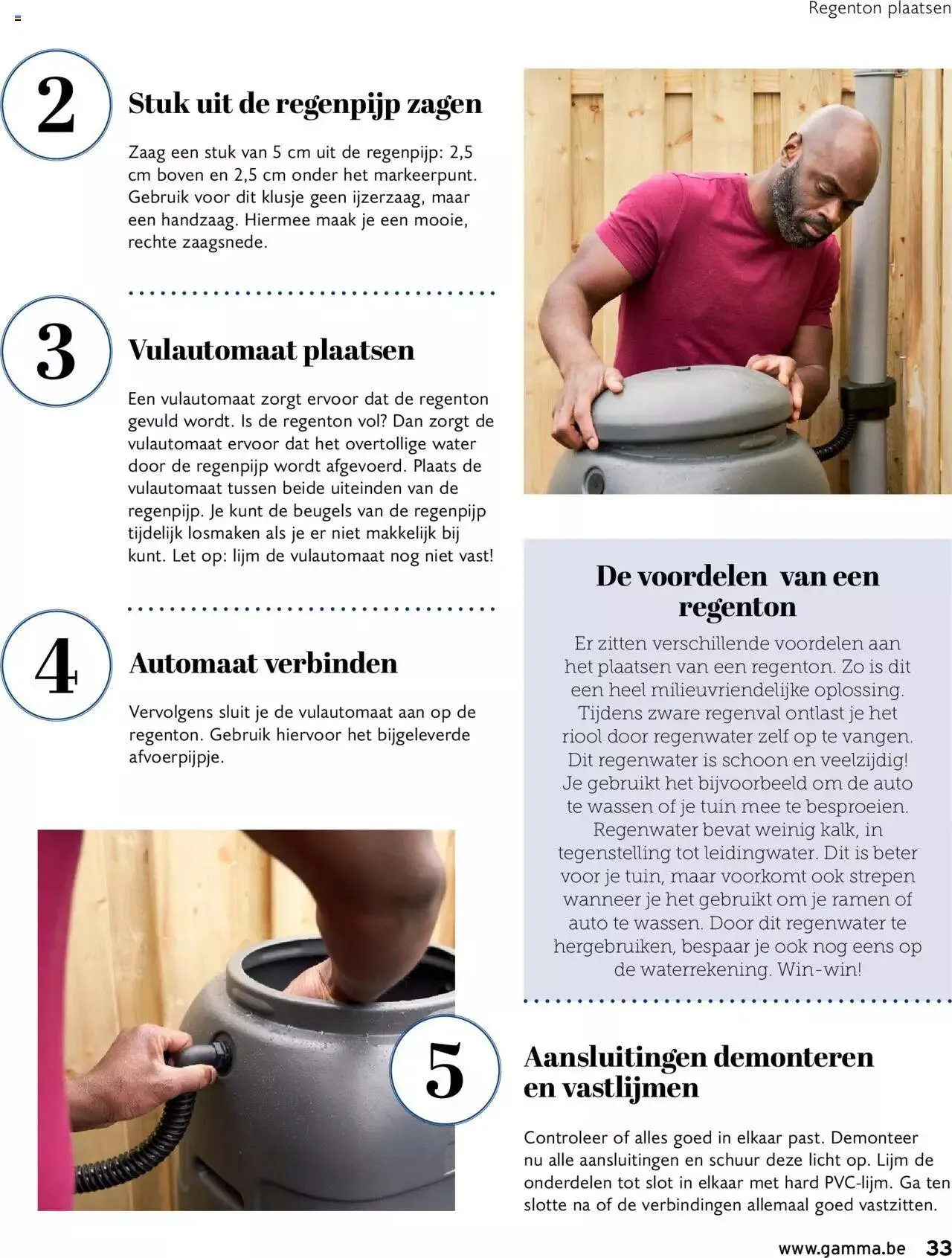 Regenton plaatsen

2

Stuk uit de regenpijp zagen

Zaag een stuk van 5 cm uit de regenpijp: 2,5 cm boven en 2,5 cm onder het markeerpunt. Gebruik voor dit klusje geen ijzerzaag, maar een handzaag. Hiermee maak je een mooie, rechte zaagsnede.

3

Vulautomaat plaatsen

Een vulautomaat zorgt ervoor dat de regenton gevuld wordt. Is de regenton vol? Dan zorgt de vulautomaat ervoor dat het overtollige water door de regenpijp wordt afgevoerd. Plaats de vulautomaat tussen beide uiteinden van de regenpijp. Je kunt de beugels van de regenpijp tijdelijk losmaken als je er niet makkelijk bij kunt. Let op: lijm de vulautomaat nog niet vast!

4

Automaat verbinden

Vervolgens sluit je de vulautomaat aan op de regenton. Gebruik hiervoor het bijgeleverde afvoerpijpje.

De voordelen van een regenton

Er zitten verschillende voordelen aan het plaatsen van een regenton. Zo is dit een heel milieuvriendelijke oplossing. Tijdens zware regenval ontlast je het riool door regenwater zelf op te vangen. Dit regenwater is schoon en veelzijdig! Je gebruikt het bijvoorbeeld om de auto te wassen of je tuin mee te besproeien. Regenwater bevat weinig kalk, in tegenstelling tot leidingwater. Dit is beter voor je tuin, maar voorkomt ook strepen wanneer je het gebruikt om je ramen of auto te wassen. Door dit regenwater te hergebruiken, bespaar je ook nog eens op de waterrekening. Win-win!

5

Aansluitingen demonteren en vastlijmen

Controleer of alles goed in elkaar past. Demonteer nu alle aansluitingen en schuur deze licht op. Lijm de onderdelen tot slot in elkaar met hard PVC-lijm. Ga ten slotte na of de verbindingen allemaal goed vastzitten.

www.gamma.be 33