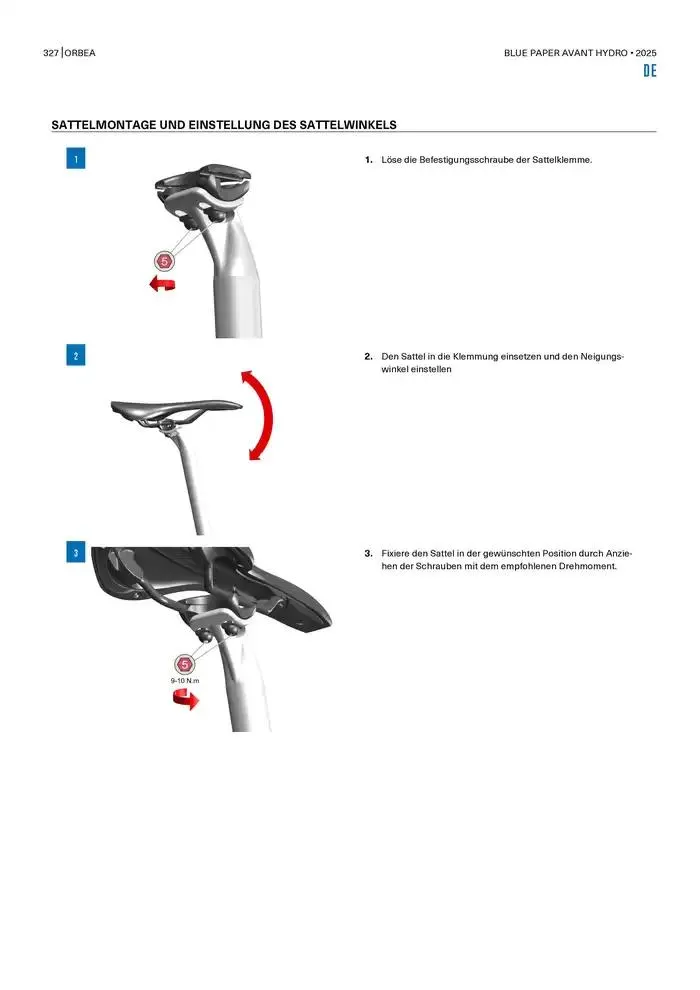 327 | ORBEA

BLUE PAPER AVANT HYDRO • 2025

DE

SATTELMONTAGE UND EINSTELLUNG DES SATTELWINKELS

1

5

1. Löse die Befestigungsschraube der Sattelklemme.

2

2. Den Sattel in die Klemmung einsetzen und den Neigungswinkel einstellen

3

5

9-10 N.m

3. Fixiere den Sattel in der gewünschten Position durch Anziehen der Schrauben mit dem empfohlenen Drehmoment.