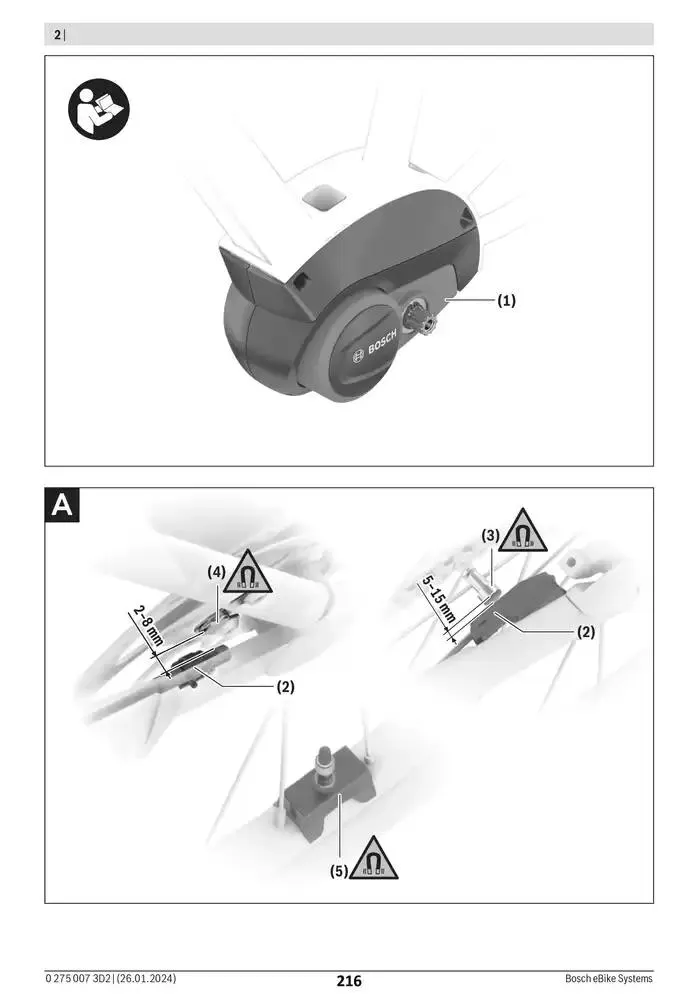 2 |

BOSCH

(1)

A

(4)

2–8 mm

(2)

(3)

5–15 mm

(2)

(5)

0 275 007 3D2 | (26.01.2024)

216

Bosch eBike Systems