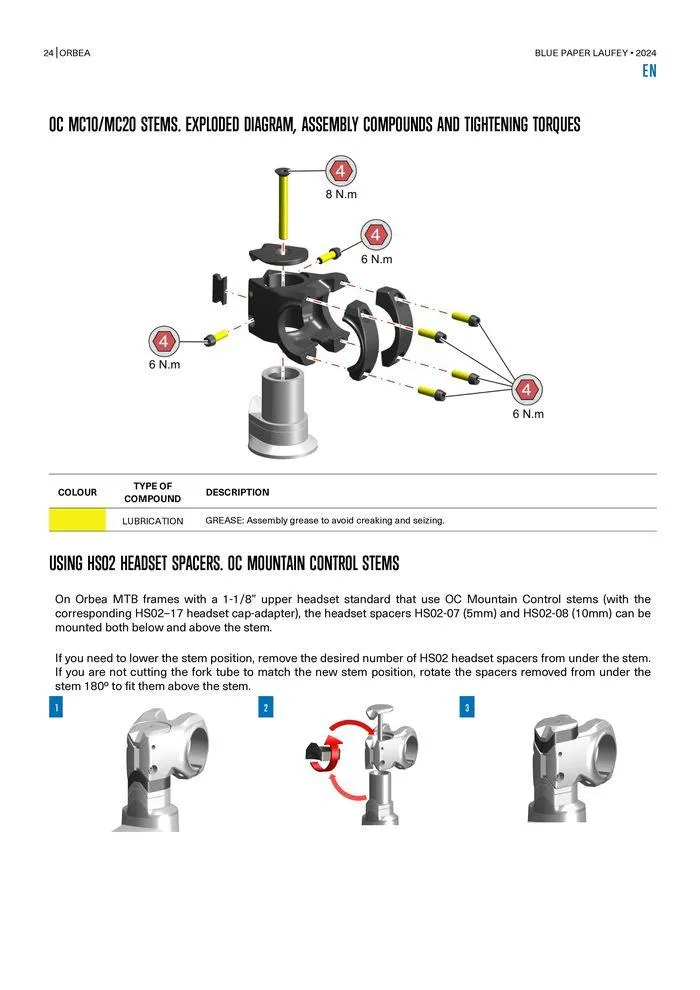 24 | ORBEA

BLUE PAPER LAUFEY • 2024

EN

OC MC10/MC20 STEMS. EXPLODED DIAGRAM, ASSEMBLY COMPOUNDS AND TIGHTENING TORQUES

4
8 N.m

4
6 N.m

4
6 N.m

4
6 N.m

| COLOUR | TYPE OF COMPOUND | DESCRIPTION |
|---|---|---|
| | LUBRICATION | GREASE: Assembly grease to avoid creaking and seizing. |

USING HS02 HEADSET SPACERS. OC MOUNTAIN CONTROL STEMS

On Orbea MTB frames with a 1-1/8" upper headset standard that use OC Mountain Control stems (with the corresponding HS02–17 headset cap-adapter), the headset spacers HS02-07 (5mm) and HS02-08 (10mm) can be mounted both below and above the stem.

If you need to lower the stem position, remove the desired number of HS02 headset spacers from under the stem. If you are not cutting the fork tube to match the new stem position, rotate the spacers removed from under the stem 180º to fit them above the stem.

1

2

3