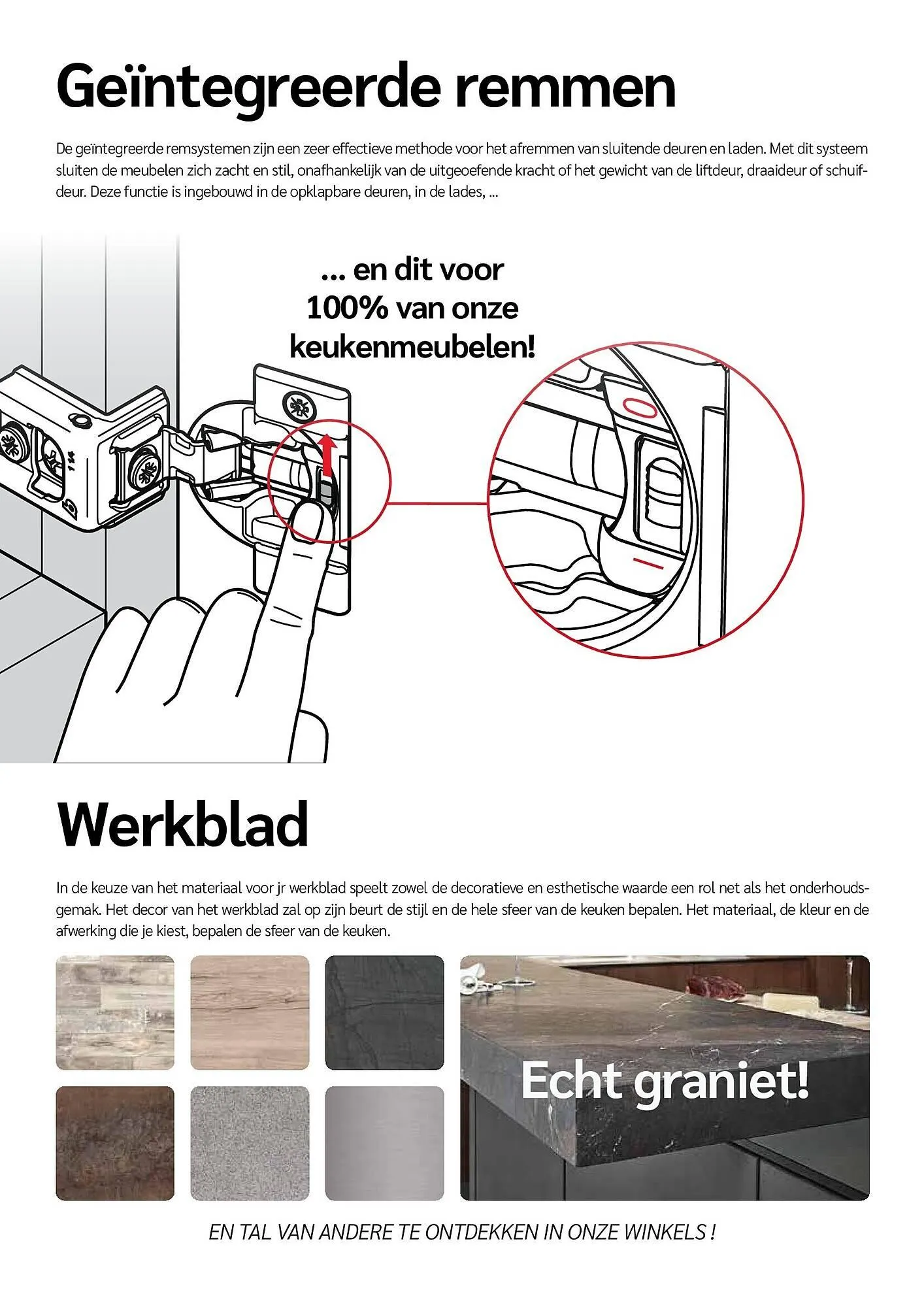 Geïntegreerde remmen

De geïntegreerde remsystemen zijn een zeer effectieve methode voor het afremmen van sluitende deuren en laden. Met dit systeem sluiten de meubelen zich zacht en stil, onafhankelijk van de uitgeoefende kracht of het gewicht van de liftdeur, draaideur of schuifdeur. Deze functie is ingebouwd in de opklapbare deuren, in de lades, ...

... en dit voor 100% van onze keukenmeubelen!

Werkblad

In de keuze van het materiaal voor jr werkblad speelt zowel de decoratieve en esthetische waarde een rol net als het onderhoudsgemak. Het decor van het werkblad zal op zijn beurt de stijl en de hele sfeer van de keuken bepalen. Het materiaal, de kleur en de afwerking die je kiest, bepalen de sfeer van de keuken.

Echt graniet!

EN TAL VAN ANDERE TE ONTDEKKEN IN ONZE WINKELS !