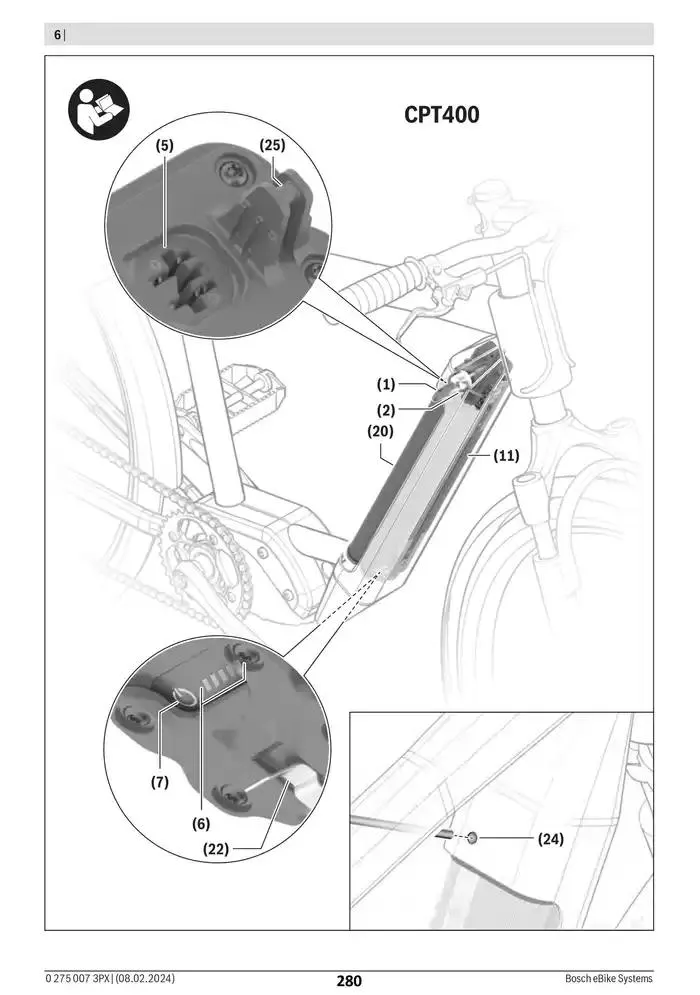 6 |

CPT400

(5)

(25)

(1)

(2)

(20)

(11)

(7)

(6)

(22)

(24)

0 275 007 3PX | (08.02.2024)

280

Bosch eBike Systems