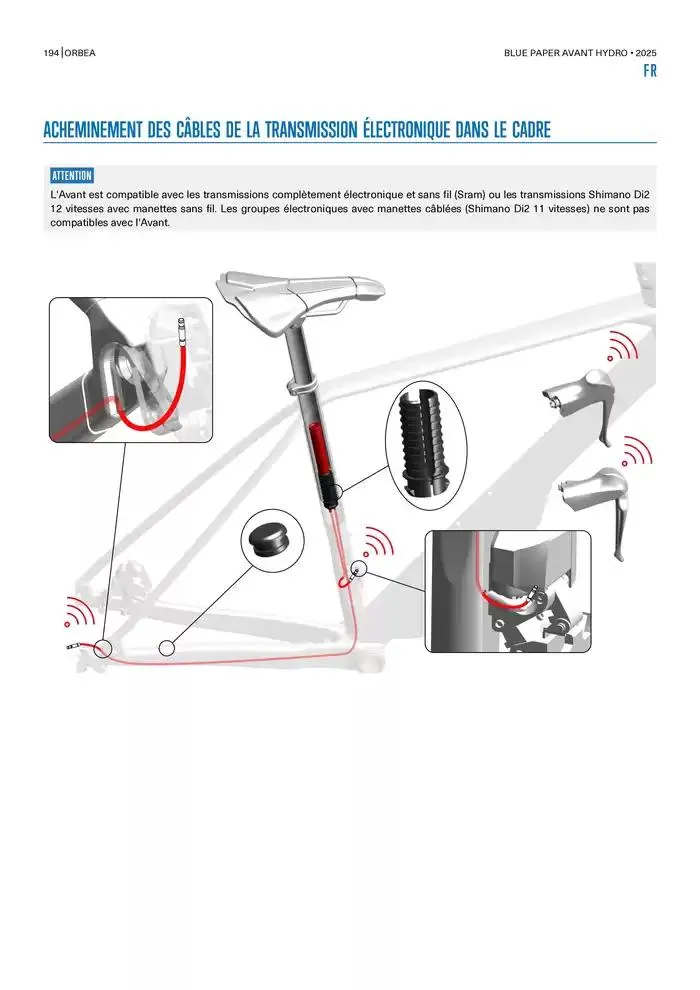 194 | ORBEA

BLUE PAPER AVANT HYDRO • 2025

FR

ACHEMINEMENT DES CÂBLES DE LA TRANSMISSION ÉLECTRONIQUE DANS LE CADRE

ATTENTION

L'Avant est compatible avec les transmissions complètement électronique et sans fil (Sram) ou les transmissions Shimano Di2 12 vitesses avec manettes sans fil. Les groupes électroniques avec manettes câblées (Shimano Di2 11 vitesses) ne sont pas compatibles avec l'Avant.