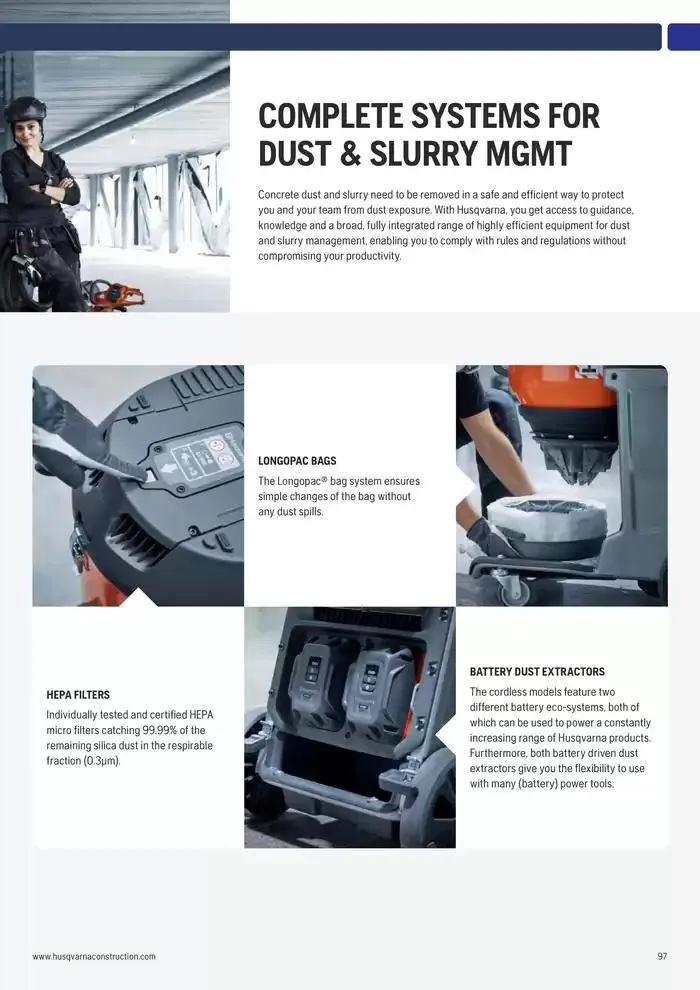 COMPLETE SYSTEMS FOR DUST & SLURRY MGMT

Concrete dust and slurry need to be removed in a safe and efficient way to protect you and your team from dust exposure. With Husqvarna, you get access to guidance, knowledge and a broad, fully integrated range of highly efficient equipment for dust and slurry management, enabling you to comply with rules and regulations without compromising your productivity.

LONGOPAC BAGS

The Longopac® bag system ensures simple changes of the bag without any dust spills.

HEPA FILTERS

Individually tested and certified HEPA micro filters catching 99.99% of the remaining silica dust in the respirable fraction (0.3µm).

BATTERY DUST EXTRACTORS

The cordless models feature two different battery eco-systems, both of which can be used to power a constantly increasing range of Husqvarna products. Furthermore, both battery driven dust extractors give you the flexibility to use with many (battery) power tools.

www.husqvarnaconstruction.com

97