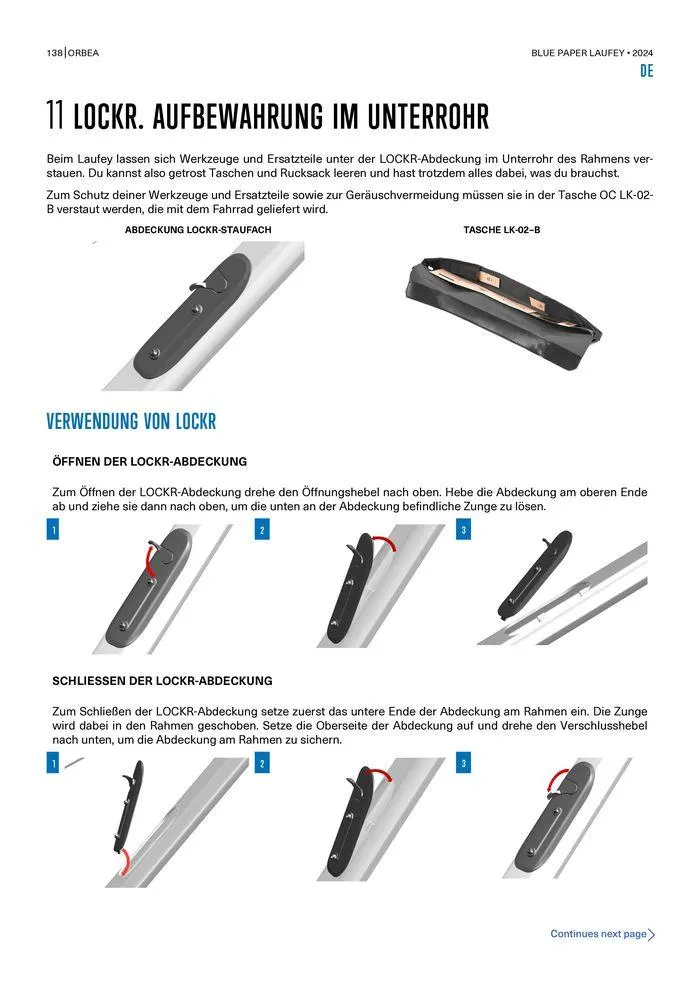 138 | ORBEA

BLUE PAPER LAUFEY • 2024

DE

11 LOCKR. AUFBEWAHRUNG IM UNTERROHR

Beim Laufey lassen sich Werkzeuge und Ersatzteile unter der LOCKR-Abdeckung im Unterrohr des Rahmens verstauen. Du kannst also getrost Taschen und Rucksack leeren und hast trotzdem alles dabei, was du brauchst.

Zum Schutz deiner Werkzeuge und Ersatzteile sowie zur Geräuschvermeidung müssen sie in der Tasche OC LK-02-B verstaut werden, die mit dem Fahrrad geliefert wird.

ABDECKUNG LOCKR-STAUFACH

TASCHE LK-02–B

VERWENDUNG VON LOCKR

ÖFFNEN DER LOCKR-ABDECKUNG

Zum Öffnen der LOCKR-Abdeckung drehe den Öffnungshebel nach oben. Hebe die Abdeckung am oberen Ende ab und ziehe sie dann nach oben, um die unten an der Abdeckung befindliche Zunge zu lösen.

1

2

3

SCHLIESSEN DER LOCKR-ABDECKUNG

Zum Schließen der LOCKR-Abdeckung setze zuerst das untere Ende der Abdeckung am Rahmen ein. Die Zunge wird dabei in den Rahmen geschoben. Setze die Oberseite der Abdeckung auf und drehe den Verschlusshebel nach unten, um die Abdeckung am Rahmen zu sichern.

1

2

3

Continues next page