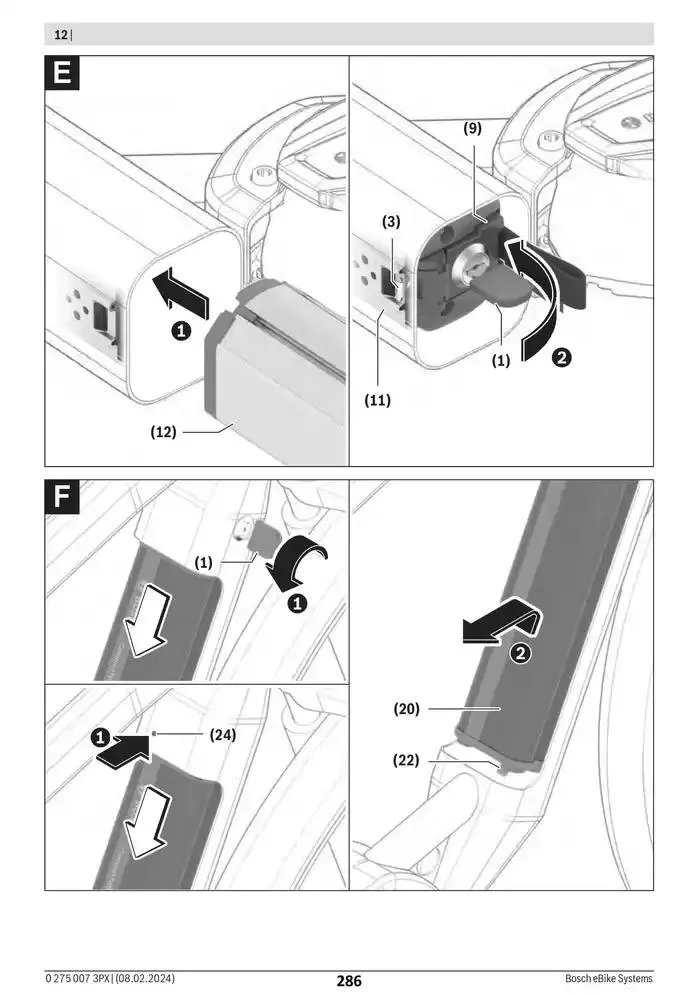 12 |

E

1

(12)

(9)

(3)

(1)

2

(11)

F

(1)

1

1

(24)

2

(20)

(22)

0 275 007 3PX | (08.02.2024)

286

Bosch eBike Systems