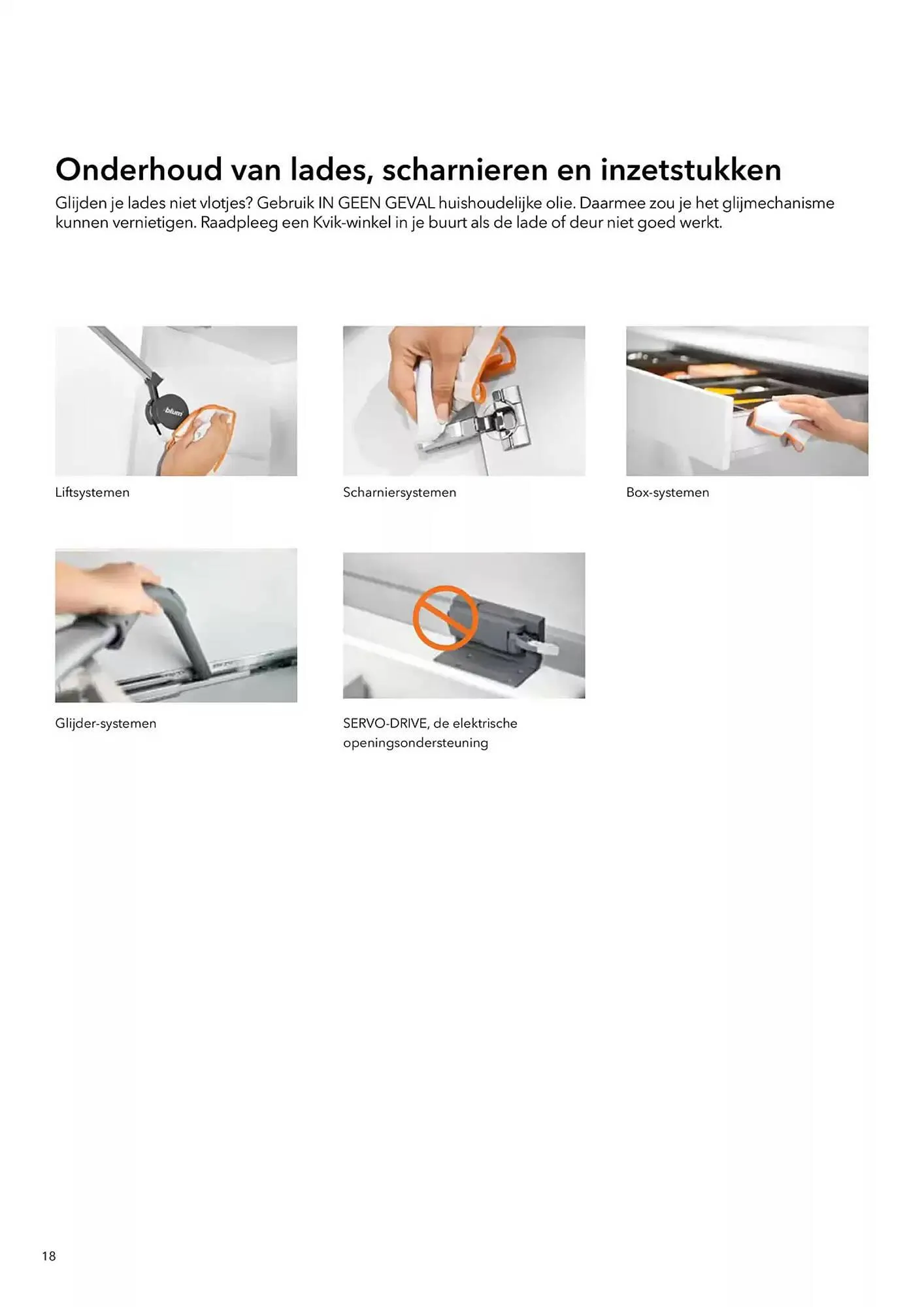 Onderhoud van lades, scharnieren en inzetstukken

Glijden je lades niet vlotjes? Gebruik IN GEEN GEVAL huishoudelijke olie. Daarmee zou je het glijmechanisme kunnen vernietigen. Raadpleeg een Kvik-winkel in je buurt als de lade of deur niet goed werkt.

blum

Liftsystemen

Scharniersystemen

Box-systemen

Glijder-systemen

SERVO-DRIVE, de elektrische openingsondersteuning

18