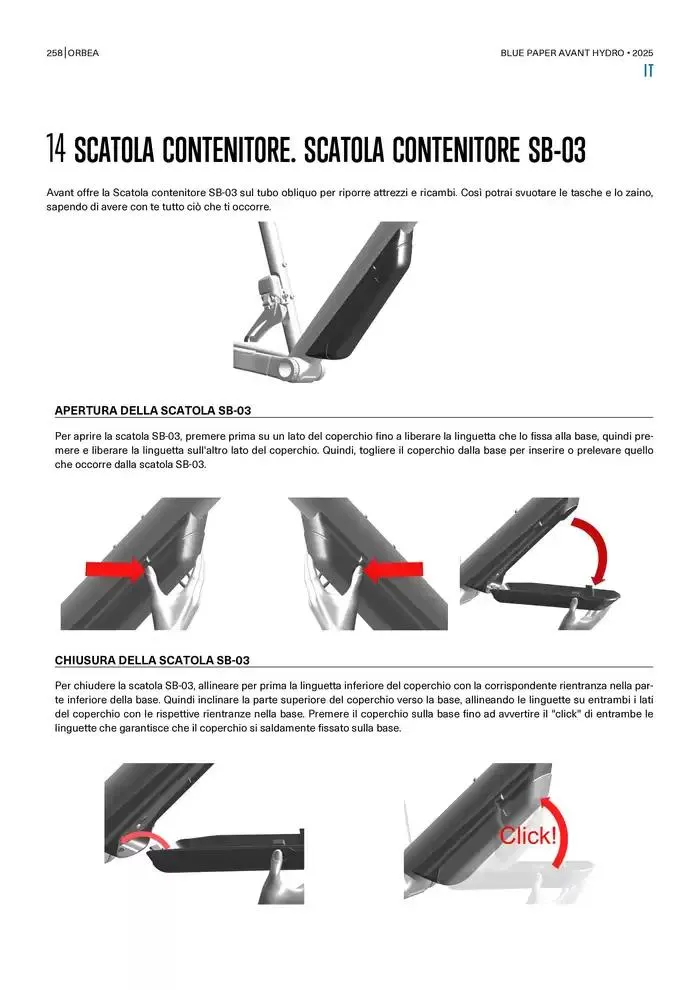 258 | ORBEA

BLUE PAPER AVANT HYDRO • 2025

IT

14 SCATOLA CONTENITORE. SCATOLA CONTENITORE SB-03

Avant offre la Scatola contenitore SB-03 sul tubo obliquo per riporre attrezzi e ricambi. Così potrai svuotare le tasche e lo zaino, sapendo di avere con te tutto ciò che ti occorre.

APERTURA DELLA SCATOLA SB-03

Per aprire la scatola SB-03, premere prima su un lato del coperchio fino a liberare la linguetta che lo fissa alla base, quindi premere e liberare la linguetta sull'altro lato del coperchio. Quindi, togliere il coperchio dalla base per inserire o prelevare quello che occorre dalla scatola SB-03.

CHIUSURA DELLA SCATOLA SB-03

Per chiudere la scatola SB-03, allineare per prima la linguetta inferiore del coperchio con la corrispondente rientranza nella parte inferiore della base. Quindi inclinare la parte superiore del coperchio verso la base, allineando le linguette su entrambi i lati del coperchio con le rispettive rientranze nella base. Premere il coperchio sulla base fino ad avvertire il "click" di entrambe le linguette che garantisce che il coperchio si saldamente fissato sulla base.

Click!