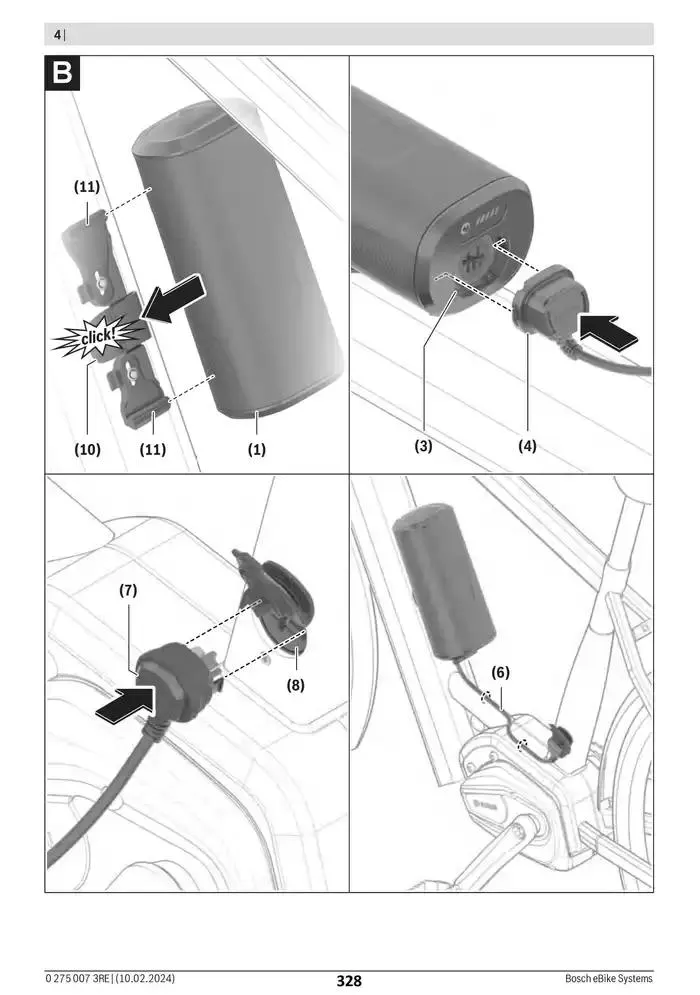 4 |

B

(11)

click!

(10)

(11)

(1)

(3)

(4)

(7)

(8)

(6)

BOSCH

0 275 007 3RE | (10.02.2024)

328

Bosch eBike Systems