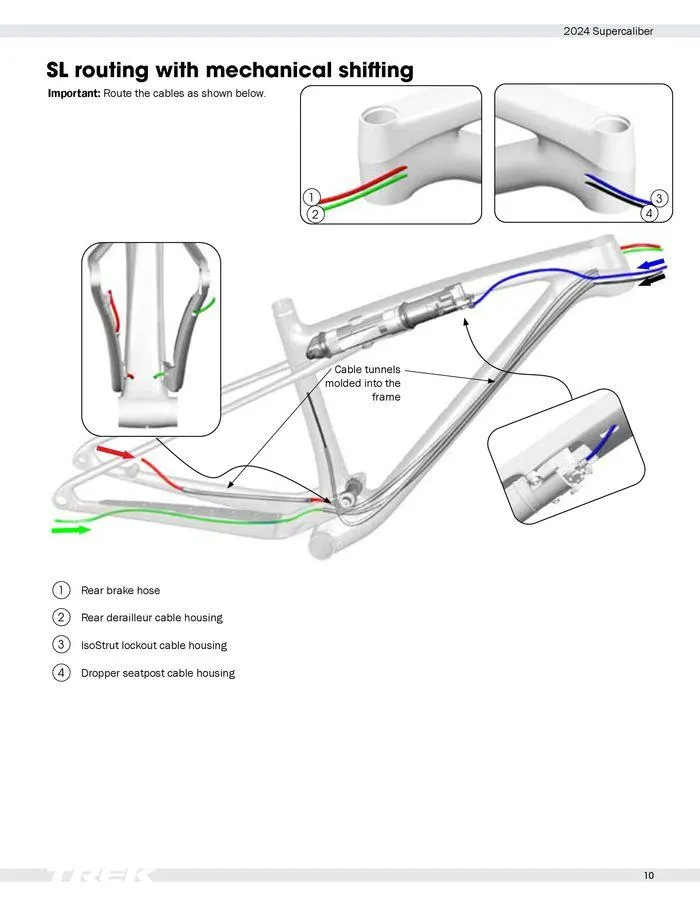 2024 Supercaliber

SL routing with mechanical shifting

Important: Route the cables as shown below.

1
2
3
4

Cable tunnels molded into the frame

1 Rear brake hose
2 Rear derailleur cable housing
3 IsoStrut lockout cable housing
4 Dropper seatpost cable housing

TREK

10