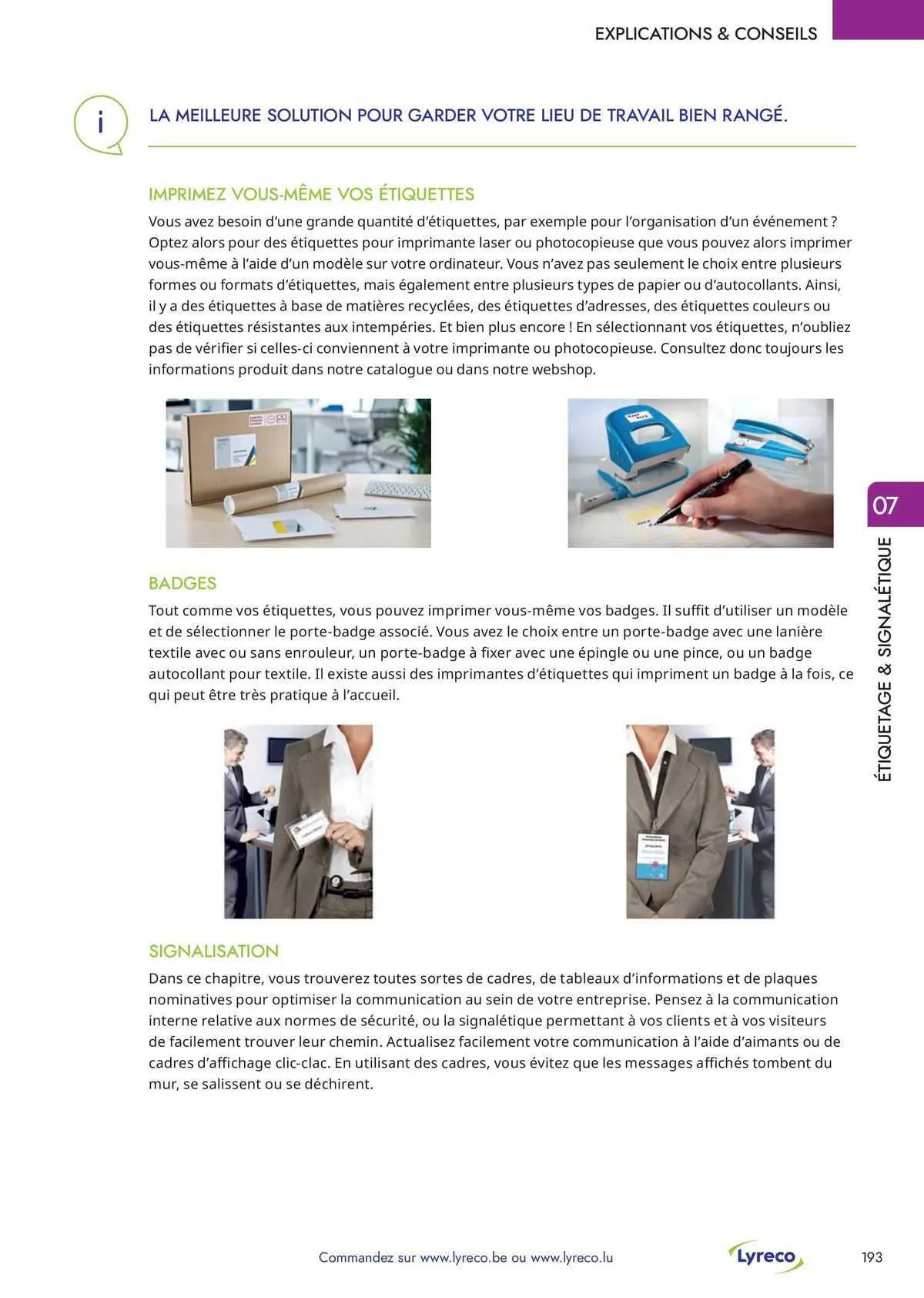 EXPLICATIONS & CONSEILS

i

LA MEILLEURE SOLUTION POUR GARDER VOTRE LIEU DE TRAVAIL BIEN RANGÉ.

IMPRIMEZ VOUS-MÊME VOS ÉTIQUETTES

Vous avez besoin d'une grande quantité d'étiquettes, par exemple pour l'organisation d'un événement ? Optez alors pour des étiquettes pour imprimante laser ou photocopieuse que vous pouvez alors imprimer vous-même à l'aide d'un modèle sur votre ordinateur. Vous n'avez pas seulement le choix entre plusieurs formes ou formats d'étiquettes, mais également entre plusieurs types de papier ou d'autocollants. Ainsi, il y a des étiquettes à base de matières recyclées, des étiquettes d'adresses, des étiquettes couleurs ou des étiquettes résistantes aux intempéries. Et bien plus encore ! En sélectionnant vos étiquettes, n'oubliez pas de vérifier si celles-ci conviennent à votre imprimante ou photocopieuse. Consultez donc toujours les informations produit dans notre catalogue ou dans notre webshop.

BADGES

Tout comme vos étiquettes, vous pouvez imprimer vous-même vos badges. Il suffit d'utiliser un modèle et de sélectionner le porte-badge associé. Vous avez le choix entre un porte-badge avec une lanière textile avec ou sans enrouleur, un porte-badge à fixer avec une épingle ou une pince, ou un badge autocollant pour textile. Il existe aussi des imprimantes d'étiquettes qui impriment un badge à la fois, ce qui peut être très pratique à l'accueil.

SIGNALISATION

Dans ce chapitre, vous trouverez toutes sortes de cadres, de tableaux d'informations et de plaques nominatives pour optimiser la communication au sein de votre entreprise. Pensez à la communication interne relative aux normes de sécurité, ou la signalétique permettant à vos clients et à vos visiteurs de facilement trouver leur chemin. Actualisez facilement votre communication à l'aide d'aimants ou de cadres d'affichage clic-clac. En utilisant des cadres, vous évitez que les messages affichés tombent du mur, se salissent ou se déchirent.

07

ÉTIQUETAGE & SIGNALÉTIQUE

Commandez sur www.lyreco.be ou www.lyreco.lu

Lyreco

193