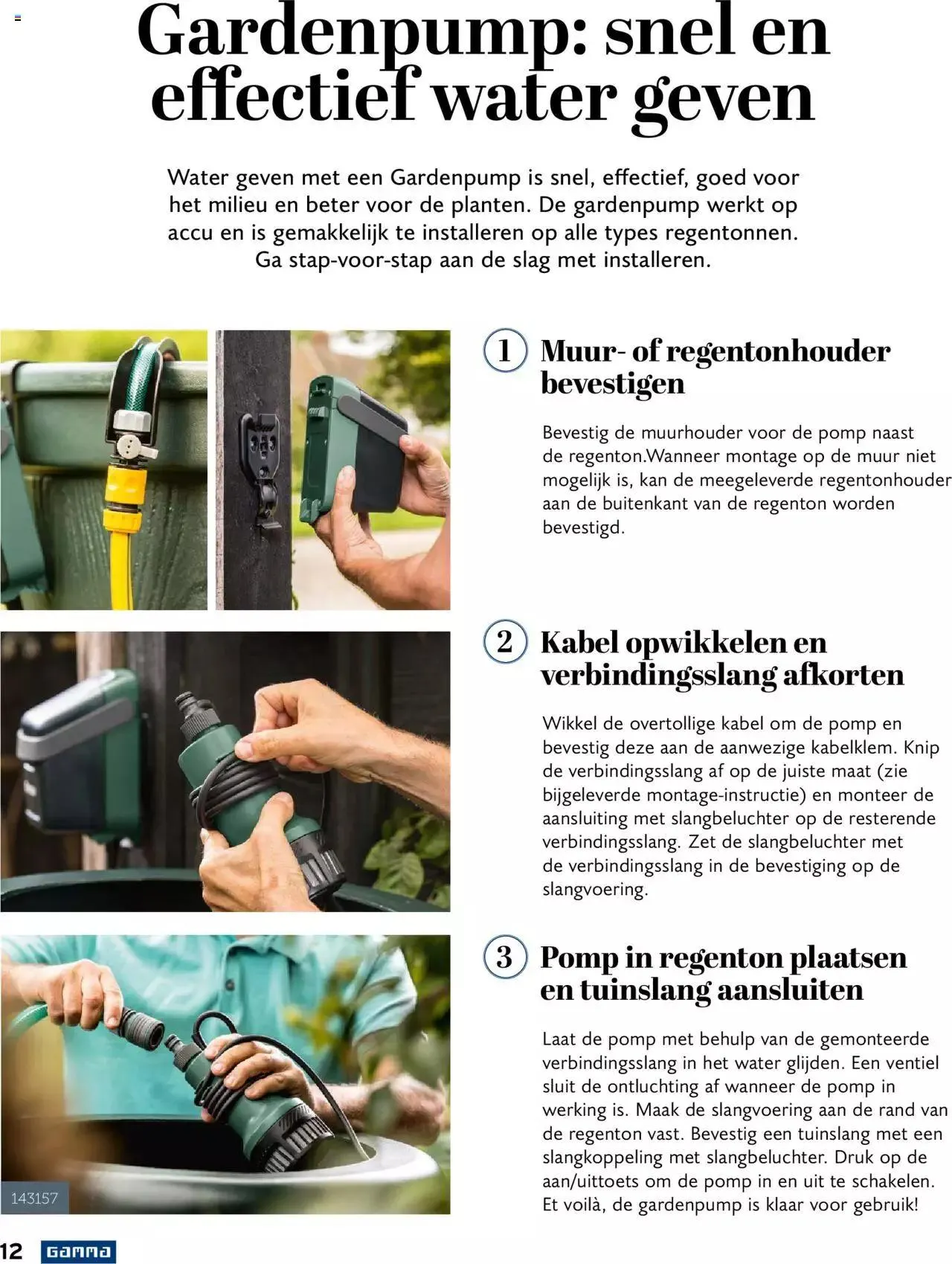 Gardenpump: snel en effectief water geven

Water geven met een Gardenpump is snel, effectief, goed voor het milieu en beter voor de planten. De gardenpump werkt op accu en is gemakkelijk te installeren op alle types regentonnen. Ga stap-voor-stap aan de slag met installeren.

1 Muur- of regentonhouder bevestigen

Bevestig de muurhouder voor de pomp naast de regenton.Wanneer montage op de muur niet mogelijk is, kan de meegeleverde regentonhouder aan de buitenkant van de regenton worden bevestigd.

2 Kabel opwikkelen en verbindingsslang afkorten

Wikkel de overtollige kabel om de pomp en bevestig deze aan de aanwezige kabelklem. Knip de verbindingsslang af op de juiste maat (zie bijgeleverde montage-instructie) en monteer de aansluiting met slangbeluchter op de resterende verbindingsslang. Zet de slangbeluchter met de verbindingsslang in de bevestiging op de slangvoering.

3 Pomp in regenton plaatsen en tuinslang aansluiten

Laat de pomp met behulp van de gemonteerde verbindingsslang in het water glijden. Een ventiel sluit de ontluchting af wanneer de pomp in werking is. Maak de slangvoering aan de rand van de regenton vast. Bevestig een tuinslang met een slangkoppeling met slangbeluchter. Druk op de aan/uittoets om de pomp in en uit te schakelen. Et voilà, de gardenpump is klaar voor gebruik!

143157

12 GAMMA