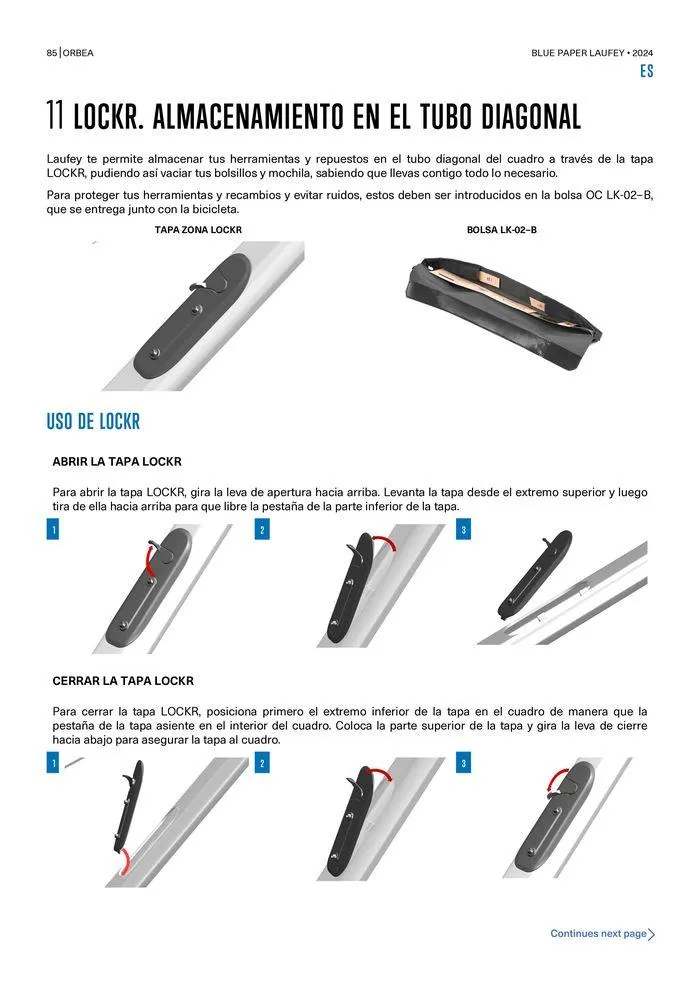 85 | ORBEA

BLUE PAPER LAUFEY • 2024

ES

11 LOCKR. ALMACENAMIENTO EN EL TUBO DIAGONAL

Laufey te permite almacenar tus herramientas y repuestos en el tubo diagonal del cuadro a través de la tapa LOCKR, pudiendo así vaciar tus bolsillos y mochila, sabiendo que llevas contigo todo lo necesario.

Para proteger tus herramientas y recambios y evitar ruidos, estos deben ser introducidos en la bolsa OC LK-02-B, que se entrega junto con la bicicleta.

TAPA ZONA LOCKR

BOLSA LK-02-B

USO DE LOCKR

ABRIR LA TAPA LOCKR

Para abrir la tapa LOCKR, gira la leva de apertura hacia arriba. Levanta la tapa desde el extremo superior y luego tira de ella hacia arriba para que libre la pestaña de la parte inferior de la tapa.

1

2

3

CERRAR LA TAPA LOCKR

Para cerrar la tapa LOCKR, posiciona primero el extremo inferior de la tapa en el cuadro de manera que la pestaña de la tapa asiente en el interior del cuadro. Coloca la parte superior de la tapa y gira la leva de cierre hacia abajo para asegurar la tapa al cuadro.

1

2

3

Continues next page