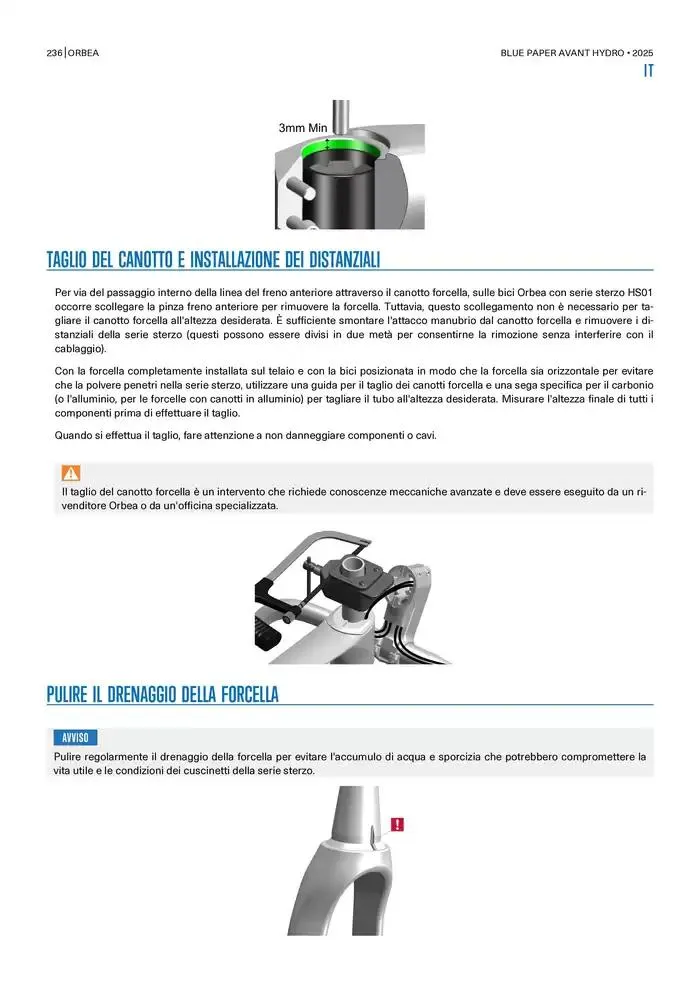 236 | ORBEA

BLUE PAPER AVANT HYDRO • 2025

IT

3mm Min

TAGLIO DEL CANOTTO E INSTALLAZIONE DEI DISTANZIALI

Per via del passaggio interno della linea del freno anteriore attraverso il canotto forcella, sulle bici Orbea con serie sterzo HS01 occorre scollegare la pinza freno anteriore per rimuovere la forcella. Tuttavia, questo scollegamento non è necessario per tagliare il canotto forcella all'altezza desiderata. È sufficiente smontare l'attacco manubrio dal canotto forcella e rimuovere i distanziali della serie sterzo (questi possono essere divisi in due metà per consentirne la rimozione senza interferire con il cablaggio).

Con la forcella completamente installata sul telaio e con la bici posizionata in modo che la forcella sia orizzontale per evitare che la polvere penetri nella serie sterzo, utilizzare una guida per il taglio dei canotti forcella e una sega specifica per il carbonio (o l'alluminio, per le forcelle con canotti in alluminio) per tagliare il tubo all'altezza desiderata. Misurare l'altezza finale di tutti i componenti prima di effettuare il taglio.

Quando si effettua il taglio, fare attenzione a non danneggiare componenti o cavi.

Il taglio del canotto forcella è un intervento che richiede conoscenze meccaniche avanzate e deve essere eseguito da un rivenditore Orbea o da un'officina specializzata.

PULIRE IL DRENAGGIO DELLA FORCELLA

AVVISO

Pulire regolarmente il drenaggio della forcella per evitare l'accumulo di acqua e sporcizia che potrebbero compromettere la vita utile e le condizioni dei cuscinetti della serie sterzo.