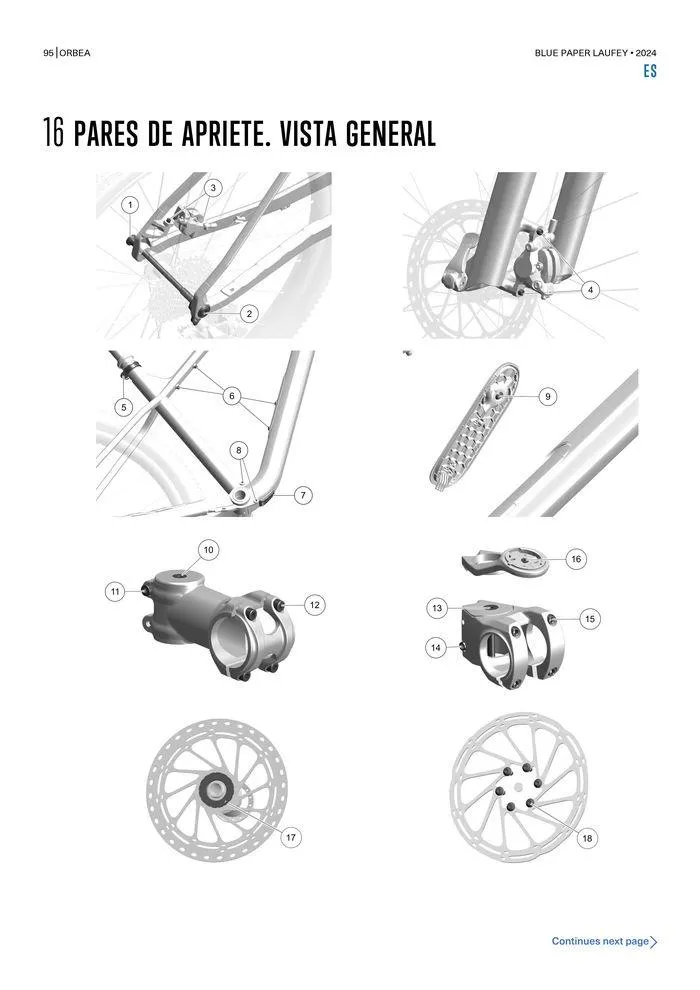 95 | ORBEA

BLUE PAPER LAUFEY • 2024

ES

16 PARES DE APRIETE. VISTA GENERAL

1
3
2
4
5
6
8
7
9
10
11
12
16
13
15
14
17
18

Continues next page