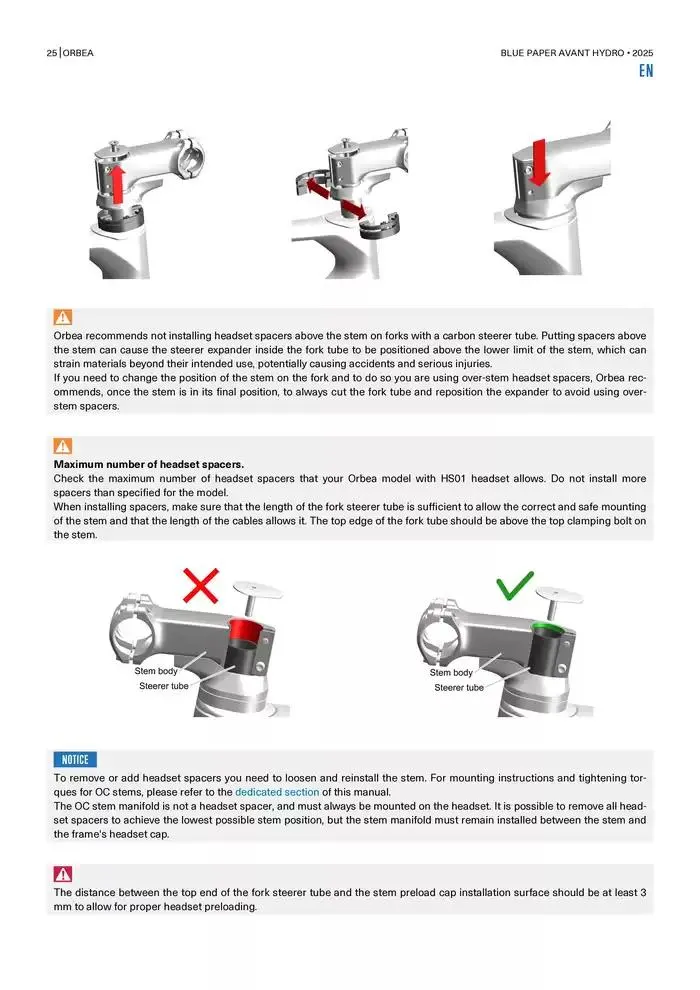 25 | ORBEA

BLUE PAPER AVANT HYDRO • 2025

EN

Orbea recommends not installing headset spacers above the stem on forks with a carbon steerer tube. Putting spacers above the stem can cause the steerer expander inside the fork tube to be positioned above the lower limit of the stem, which can strain materials beyond their intended use, potentially causing accidents and serious injuries.
If you need to change the position of the stem on the fork and to do so you are using over-stem headset spacers, Orbea recommends, once the stem is in its final position, to always cut the fork tube and reposition the expander to avoid using over-stem spacers.

Maximum number of headset spacers.
Check the maximum number of headset spacers that your Orbea model with HS01 headset allows. Do not install more spacers than specified for the model.
When installing spacers, make sure that the length of the fork steerer tube is sufficient to allow the correct and safe mounting of the stem and that the length of the cables allows it. The top edge of the fork tube should be above the top clamping bolt on the stem.

Stem body
Steerer tube

Stem body
Steerer tube

NOTICE
To remove or add headset spacers you need to loosen and reinstall the stem. For mounting instructions and tightening torques for OC stems, please refer to the dedicated section of this manual.
The OC stem manifold is not a headset spacer, and must always be mounted on the headset. It is possible to remove all headset spacers to achieve the lowest possible stem position, but the stem manifold must remain installed between the stem and the frame's headset cap.

The distance between the top end of the fork steerer tube and the stem preload cap installation surface should be at least 3 mm to allow for proper headset preloading.