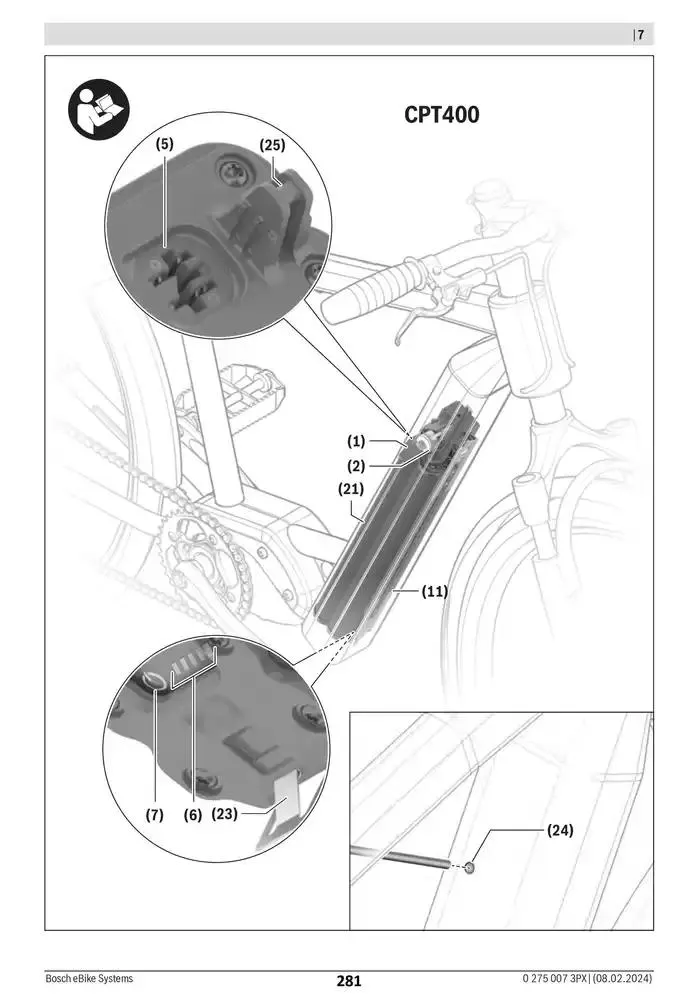 | 7

CPT400

(5)
(25)
(1)
(2)
(21)
(11)
(7)
(6)
(23)
(24)

Bosch eBike Systems
281
0 275 007 3PX | (08.02.2024)