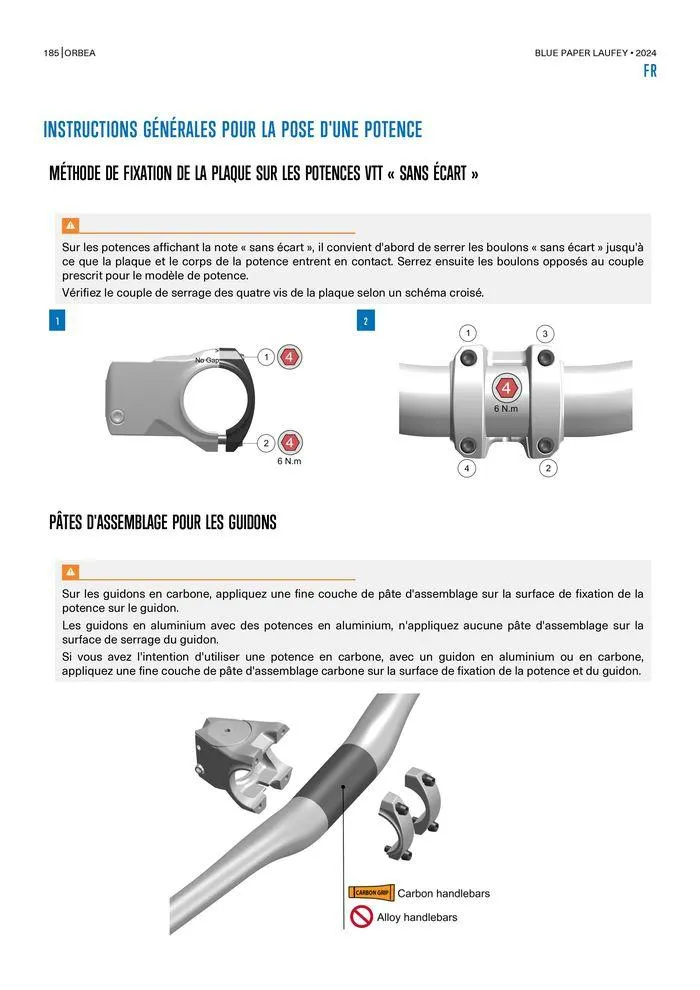 185 | ORBEA

BLUE PAPER LAUFEY • 2024

FR

INSTRUCTIONS GÉNÉRALES POUR LA POSE D'UNE POTENCE

MÉTHODE DE FIXATION DE LA PLAQUE SUR LES POTENCES VTT « SANS ÉCART »

Sur les potences affichant la note « sans écart », il convient d'abord de serrer les boulons « sans écart » jusqu'à ce que la plaque et le corps de la potence entrent en contact. Serrez ensuite les boulons opposés au couple prescrit pour le modèle de potence.

Vérifiez le couple de serrage des quatre vis de la plaque selon un schéma croisé.

1

No Gap

1

4

2

4

6 N.m

2

1

3

4

6 N.m

4

2

PÂTES D'ASSEMBLAGE POUR LES GUIDONS

Sur les guidons en carbone, appliquez une fine couche de pâte d'assemblage sur la surface de fixation de la potence sur le guidon.

Les guidons en aluminium avec des potences en aluminium, n'appliquez aucune pâte d'assemblage sur la surface de serrage du guidon.

Si vous avez l'intention d'utiliser une potence en carbone, avec un guidon en aluminium ou en carbone, appliquez une fine couche de pâte d'assemblage carbone sur la surface de fixation de la potence et du guidon.

CARBON GRIP

Carbon handlebars

Alloy handlebars