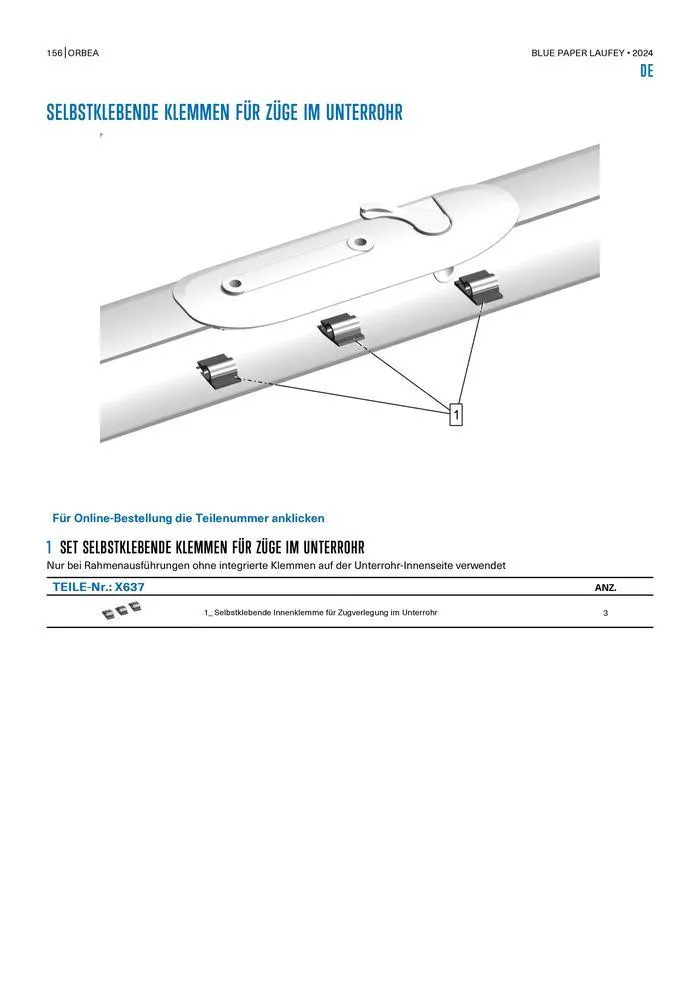 156 | ORBEA

BLUE PAPER LAUFEY • 2024

DE

SELBSTKLEBENDE KLEMMEN FÜR ZÜGE IM UNTERROHR

1

Für Online-Bestellung die Teilenummer anklicken

1 SET SELBSTKLEBENDE KLEMMEN FÜR ZÜGE IM UNTERROHR

Nur bei Rahmenausführungen ohne integrierte Klemmen auf der Unterrohr-Innenseite verwendet

| TEILE-Nr.: X637 | | ANZ. |
|---|---|---|
| | 1_ Selbstklebende Innenklemme für Zugverlegung im Unterrohr | 3 |