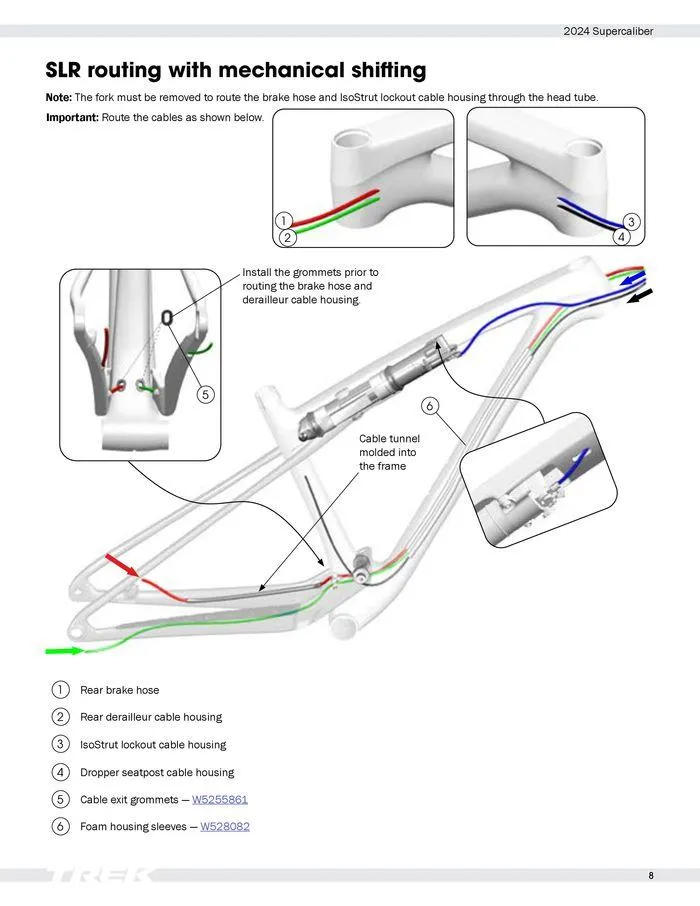 2024 Supercaliber

SLR routing with mechanical shifting

Note: The fork must be removed to route the brake hose and IsoStrut lockout cable housing through the head tube.

Important: Route the cables as shown below.

1
2
3
4

Install the grommets prior to routing the brake hose and derailleur cable housing.

5

6

Cable tunnel molded into the frame

1 Rear brake hose

2 Rear derailleur cable housing

3 IsoStrut lockout cable housing

4 Dropper seatpost cable housing

5 Cable exit grommets — W5255861

6 Foam housing sleeves — W528082

TREK

8