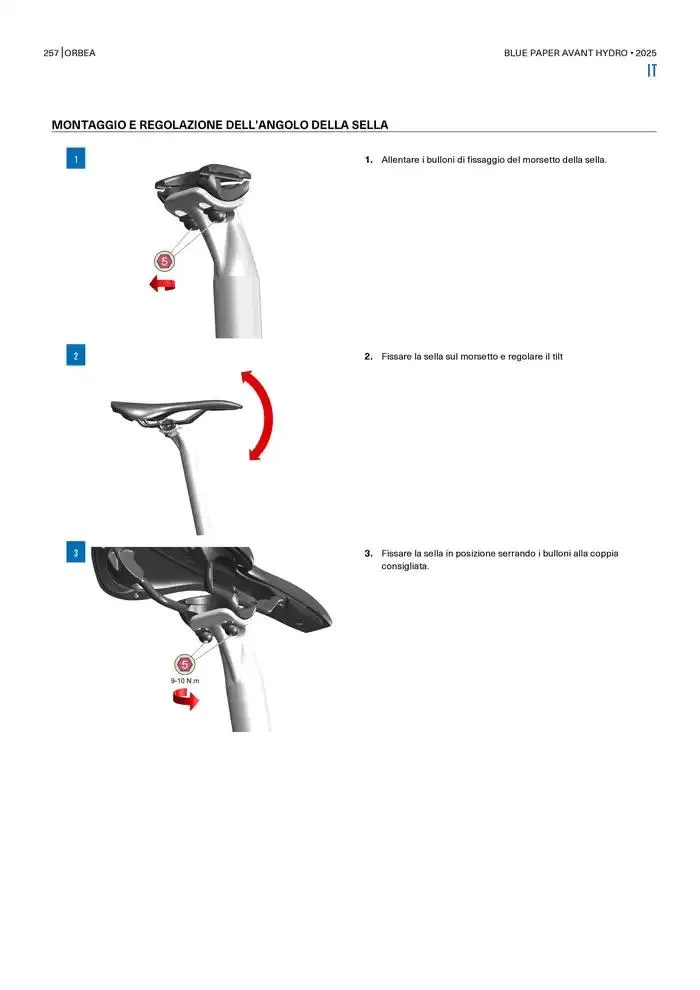 257 | ORBEA

BLUE PAPER AVANT HYDRO • 2025

IT

MONTAGGIO E REGOLAZIONE DELL'ANGOLO DELLA SELLA

1

5

1. Allentare i bulloni di fissaggio del morsetto della sella.

2

2. Fissare la sella sul morsetto e regolare il tilt

3

5

9-10 N.m

3. Fissare la sella in posizione serrando i bulloni alla coppia consigliata.