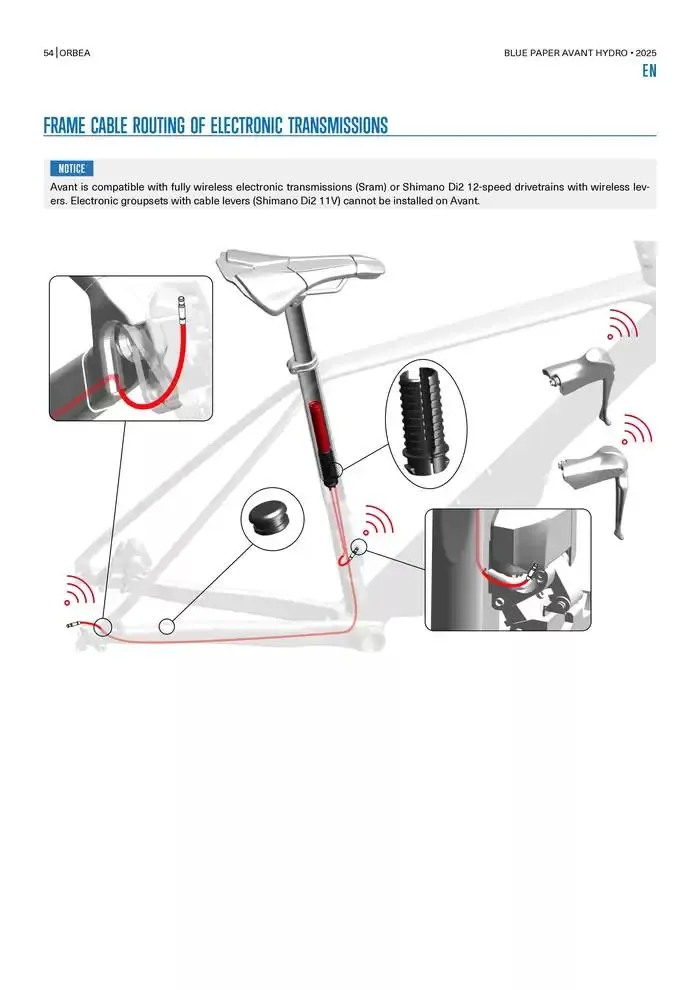 54 | ORBEA

BLUE PAPER AVANT HYDRO • 2025

EN

FRAME CABLE ROUTING OF ELECTRONIC TRANSMISSIONS

NOTICE

Avant is compatible with fully wireless electronic transmissions (Sram) or Shimano Di2 12-speed drivetrains with wireless levers. Electronic groupsets with cable levers (Shimano Di2 11V) cannot be installed on Avant.