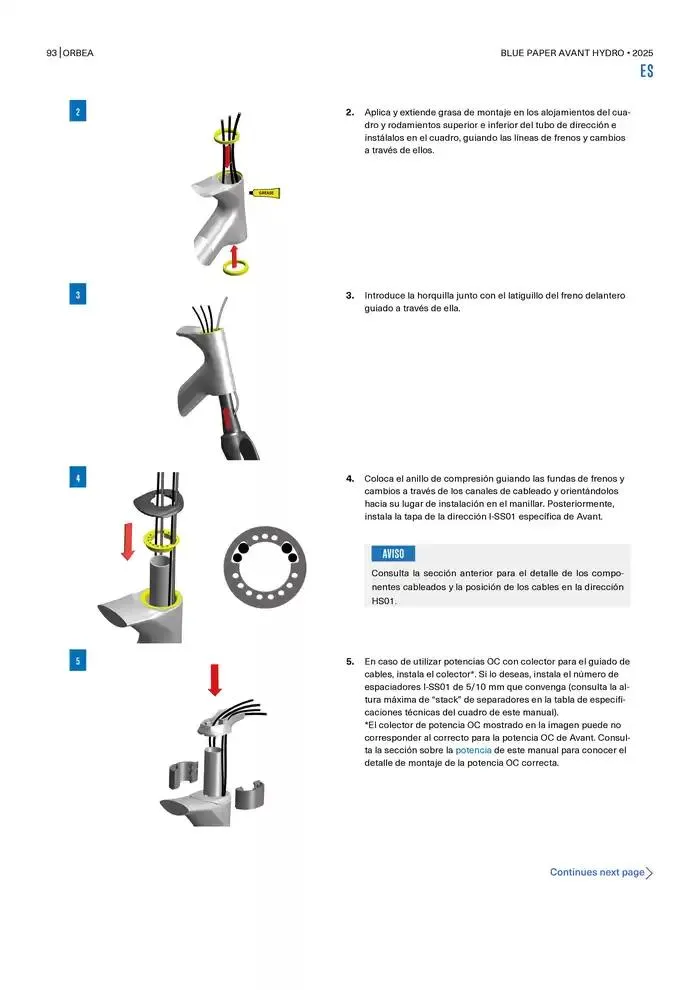 93 | ORBEA

BLUE PAPER AVANT HYDRO • 2025

ES

2

GREASE

2. Aplica y extiende grasa de montaje en los alojamientos del cuadro y rodamientos superior e inferior del tubo de dirección e instálalos en el cuadro, guiando las líneas de frenos y cambios a través de ellos.

3

3. Introduce la horquilla junto con el latiguillo del freno delantero guiado a través de ella.

4

4. Coloca el anillo de compresión guiando las fundas de frenos y cambios a través de los canales de cableado y orientándolos hacia su lugar de instalación en el manillar. Posteriormente, instala la tapa de la dirección I-SS01 específica de Avant.

AVISO

Consulta la sección anterior para el detalle de los componentes cableados y la posición de los cables en la dirección HS01.

5

5. En caso de utilizar potencias OC con colector para el guiado de cables, instala el colector*. Si lo deseas, instala el número de espaciadores I-SS01 de 5/10 mm que convenga (consulta la altura máxima de "stack" de separadores en la tabla de especificaciones técnicas del cuadro de este manual).
*El colector de potencia OC mostrado en la imagen puede no corresponder al correcto para la potencia OC de Avant. Consulta la sección sobre la potencia de este manual para conocer el detalle de montaje de la potencia OC correcta.

Continues next page