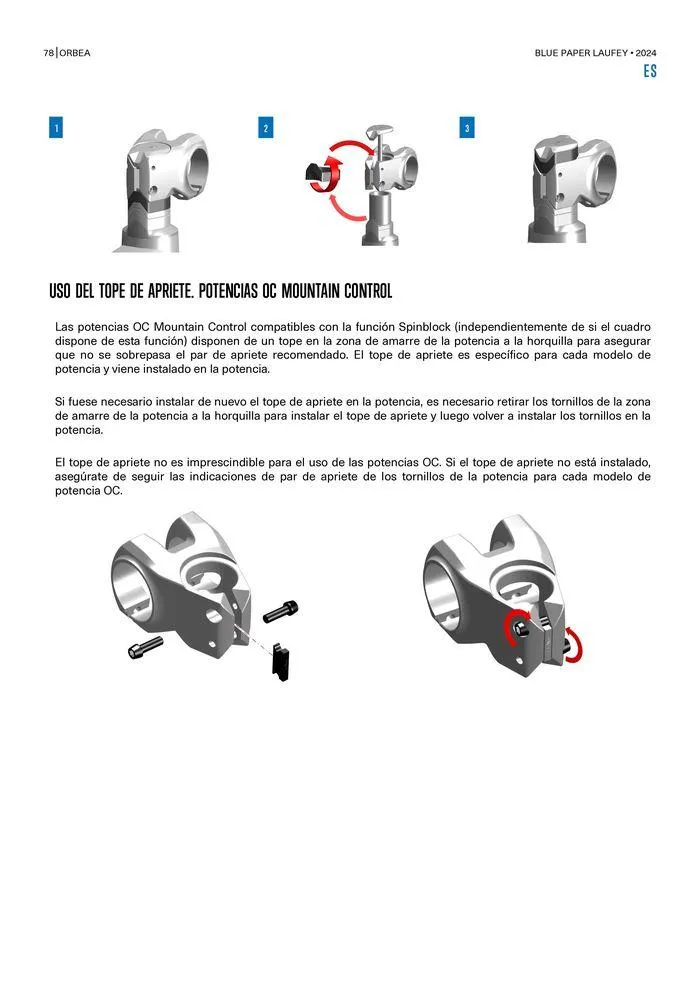 78 | ORBEA

BLUE PAPER LAUFEY • 2024

ES

1

2

3

USO DEL TOPE DE APRIETE. POTENCIAS OC MOUNTAIN CONTROL

Las potencias OC Mountain Control compatibles con la función Spinblock (independientemente de si el cuadro dispone de esta función) disponen de un tope en la zona de amarre de la potencia a la horquilla para asegurar que no se sobrepasa el par de apriete recomendado. El tope de apriete es específico para cada modelo de potencia y viene instalado en la potencia.

Si fuese necesario instalar de nuevo el tope de apriete en la potencia, es necesario retirar los tornillos de la zona de amarre de la potencia a la horquilla para instalar el tope de apriete y luego volver a instalar los tornillos en la potencia.

El tope de apriete no es imprescindible para el uso de las potencias OC. Si el tope de apriete no está instalado, asegúrate de seguir las indicaciones de par de apriete de los tornillos de la potencia para cada modelo de potencia OC.