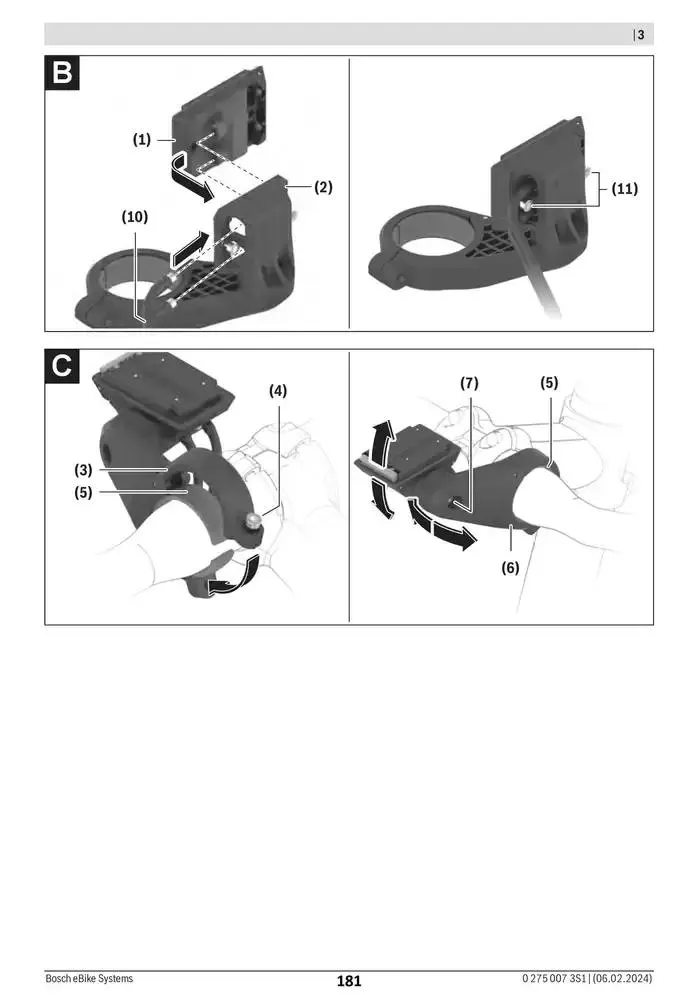 | 3

B

(1)

(2)

(10)

(11)

C

(4)

(3)

(5)

(7)

(5)

(6)

Bosch eBike Systems

181

0 275 007 3S1 | (06.02.2024)