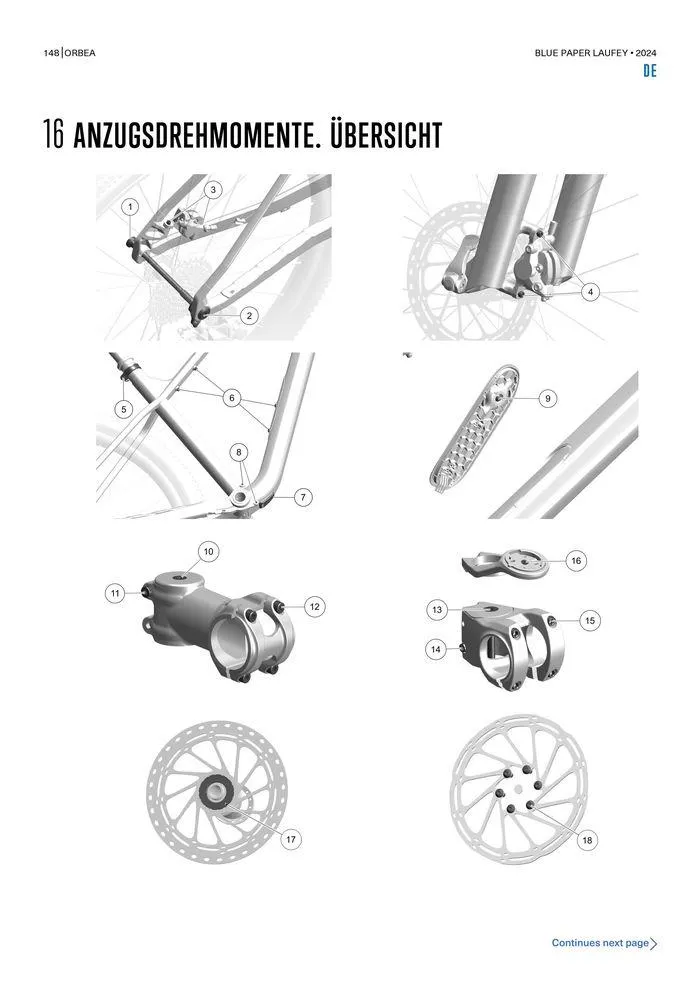 148 | ORBEA

BLUE PAPER LAUFEY • 2024

DE

16 ANZUGSDREHMOMENTE. ÜBERSICHT

1
3
2
4
5
6
8
7
9
10
11
12
16
13
15
14
17
18

Continues next page