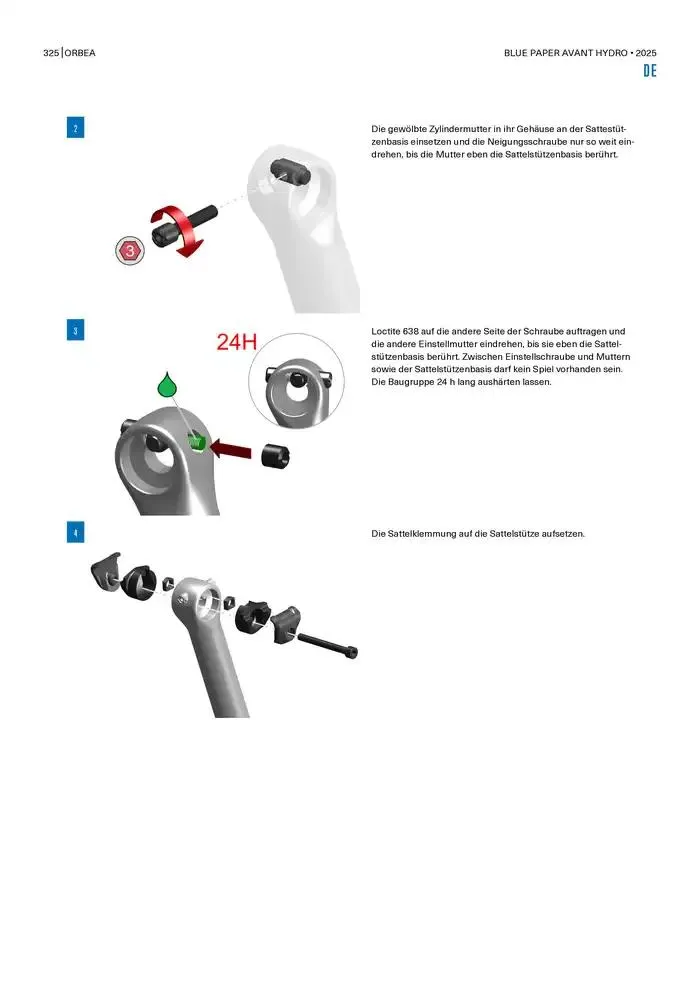 325 | ORBEA

BLUE PAPER AVANT HYDRO • 2025

DE

2

3

Die gewölbte Zylindermutter in ihr Gehäuse an der Sattestützenbasis einsetzen und die Neigungsschraube nur so weit eindrehen, bis die Mutter eben die Sattelstützenbasis berührt.

3

24H

Loctite 638 auf die andere Seite der Schraube auftragen und die andere Einstellmutter eindrehen, bis sie eben die Sattelstützenbasis berührt. Zwischen Einstellschraube und Muttern sowie der Sattelstützenbasis darf kein Spiel vorhanden sein. Die Baugruppe 24 h lang aushärten lassen.

4

Die Sattelklemmung auf die Sattelstütze aufsetzen.