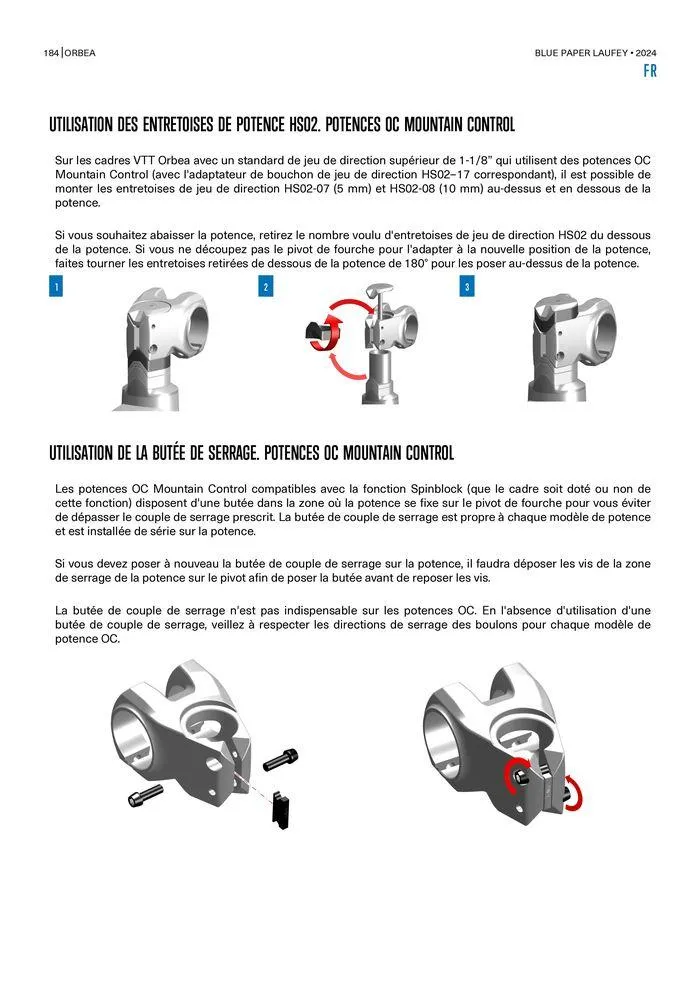 184 | ORBEA

BLUE PAPER LAUFEY • 2024

FR

UTILISATION DES ENTRETOISES DE POTENCE HS02. POTENCES OC MOUNTAIN CONTROL

Sur les cadres VTT Orbea avec un standard de jeu de direction supérieur de 1-1/8" qui utilisent des potences OC Mountain Control (avec l'adaptateur de bouchon de jeu de direction HS02–17 correspondant), il est possible de monter les entretoises de jeu de direction HS02-07 (5 mm) et HS02-08 (10 mm) au-dessus et en dessous de la potence.

Si vous souhaitez abaisser la potence, retirez le nombre voulu d'entretoises de jeu de direction HS02 du dessous de la potence. Si vous ne découpez pas le pivot de fourche pour l'adapter à la nouvelle position de la potence, faites tourner les entretoises retirées de dessous de la potence de 180° pour les poser au-dessus de la potence.

1

2

3

UTILISATION DE LA BUTÉE DE SERRAGE. POTENCES OC MOUNTAIN CONTROL

Les potences OC Mountain Control compatibles avec la fonction Spinblock (que le cadre soit doté ou non de cette fonction) disposent d'une butée dans la zone où la potence se fixe sur le pivot de fourche pour vous éviter de dépasser le couple de serrage prescrit. La butée de couple de serrage est propre à chaque modèle de potence et est installée de série sur la potence.

Si vous devez poser à nouveau la butée de couple de serrage sur la potence, il faudra déposer les vis de la zone de serrage de la potence sur le pivot afin de poser la butée avant de reposer les vis.

La butée de couple de serrage n'est pas indispensable sur les potences OC. En l'absence d'utilisation d'une butée de couple de serrage, veillez à respecter les directions de serrage des boulons pour chaque modèle de potence OC.