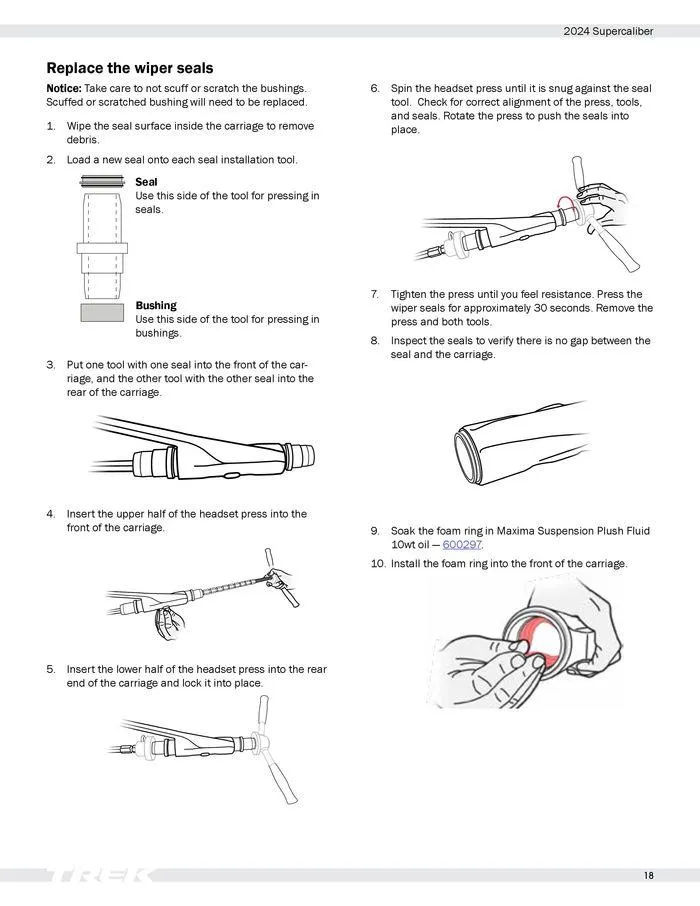 2024 Supercaliber

Replace the wiper seals

Notice: Take care to not scuff or scratch the bushings. Scuffed or scratched bushing will need to be replaced.

1. Wipe the seal surface inside the carriage to remove debris.

2. Load a new seal onto each seal installation tool.

Seal
Use this side of the tool for pressing in seals.

Bushing
Use this side of the tool for pressing in bushings.

3. Put one tool with one seal into the front of the carriage, and the other tool with the other seal into the rear of the carriage.

4. Insert the upper half of the headset press into the front of the carriage.

5. Insert the lower half of the headset press into the rear end of the carriage and lock it into place.

6. Spin the headset press until it is snug against the seal tool. Check for correct alignment of the press, tools, and seals. Rotate the press to push the seals into place.

7. Tighten the press until you feel resistance. Press the wiper seals for approximately 30 seconds. Remove the press and both tools.

8. Inspect the seals to verify there is no gap between the seal and the carriage.

9. Soak the foam ring in Maxima Suspension Plush Fluid 10wt oil — 600297.

10. Install the foam ring into the front of the carriage.

TREK

18