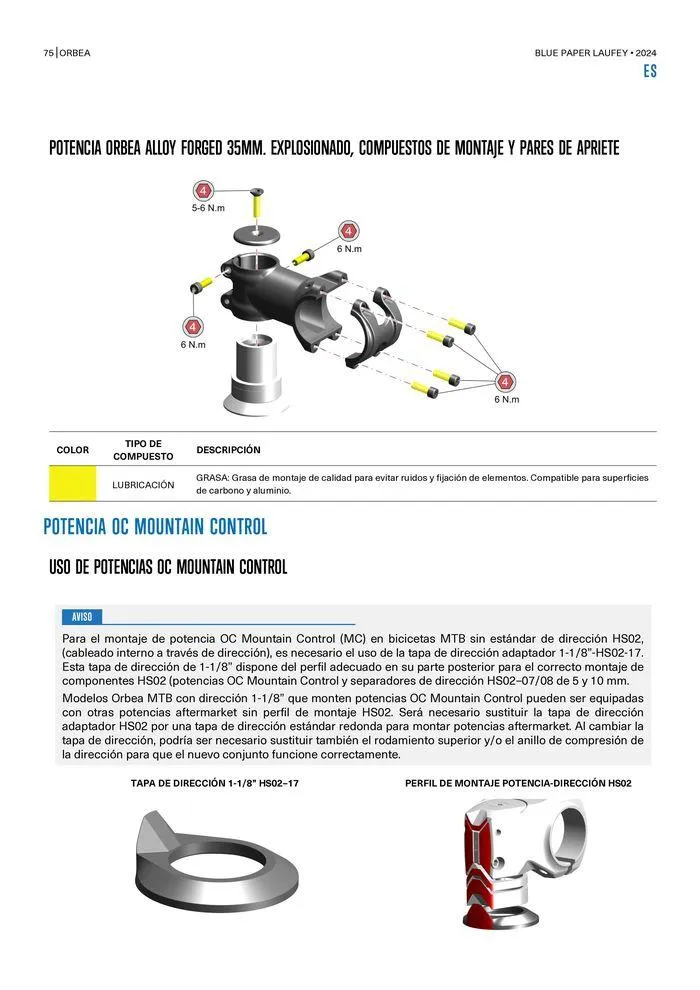 75 | ORBEA

BLUE PAPER LAUFEY • 2024

ES

POTENCIA ORBEA ALLOY FORGED 35MM. EXPLOSIONADO, COMPUESTOS DE MONTAJE Y PARES DE APRIETE

4
5-6 N.m

4
6 N.m

4
6 N.m

4
6 N.m

| COLOR | TIPO DE COMPUESTO | DESCRIPCIÓN |
|---|---|---|
| | LUBRICACIÓN | GRASA: Grasa de montaje de calidad para evitar ruidos y fijación de elementos. Compatible para superficies de carbono y aluminio. |

POTENCIA OC MOUNTAIN CONTROL

USO DE POTENCIAS OC MOUNTAIN CONTROL

AVISO

Para el montaje de potencia OC Mountain Control (MC) en bicicetas MTB sin estándar de dirección HS02, (cableado interno a través de dirección), es necesario el uso de la tapa de dirección adaptador 1-1/8"-HS02-17. Esta tapa de dirección de 1-1/8" dispone del perfil adecuado en su parte posterior para el correcto montaje de componentes HS02 (potencias OC Mountain Control y separadores de dirección HS02–07/08 de 5 y 10 mm.

Modelos Orbea MTB con dirección 1-1/8" que monten potencias OC Mountain Control pueden ser equipadas con otras potencias aftermarket sin perfil de montaje HS02. Será necesario sustituir la tapa de dirección adaptador HS02 por una tapa de dirección estándar redonda para montar potencias aftermarket. Al cambiar la tapa de dirección, podría ser necesario sustituir también el rodamiento superior y/o el anillo de compresión de la dirección para que el nuevo conjunto funcione correctamente.

TAPA DE DIRECCIÓN 1-1/8" HS02–17

PERFIL DE MONTAJE POTENCIA-DIRECCIÓN HS02