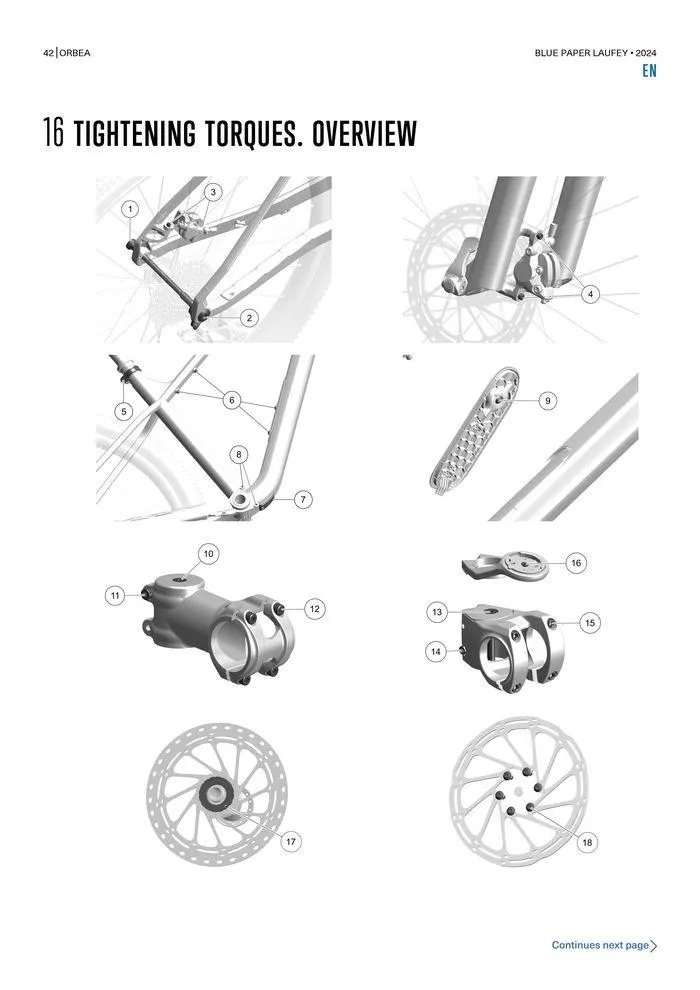 42 | ORBEA

BLUE PAPER LAUFEY • 2024

EN

16 TIGHTENING TORQUES. OVERVIEW

1
3
2
4
5
6
8
7
9
10
11
12
16
13
15
14
17
18

Continues next page