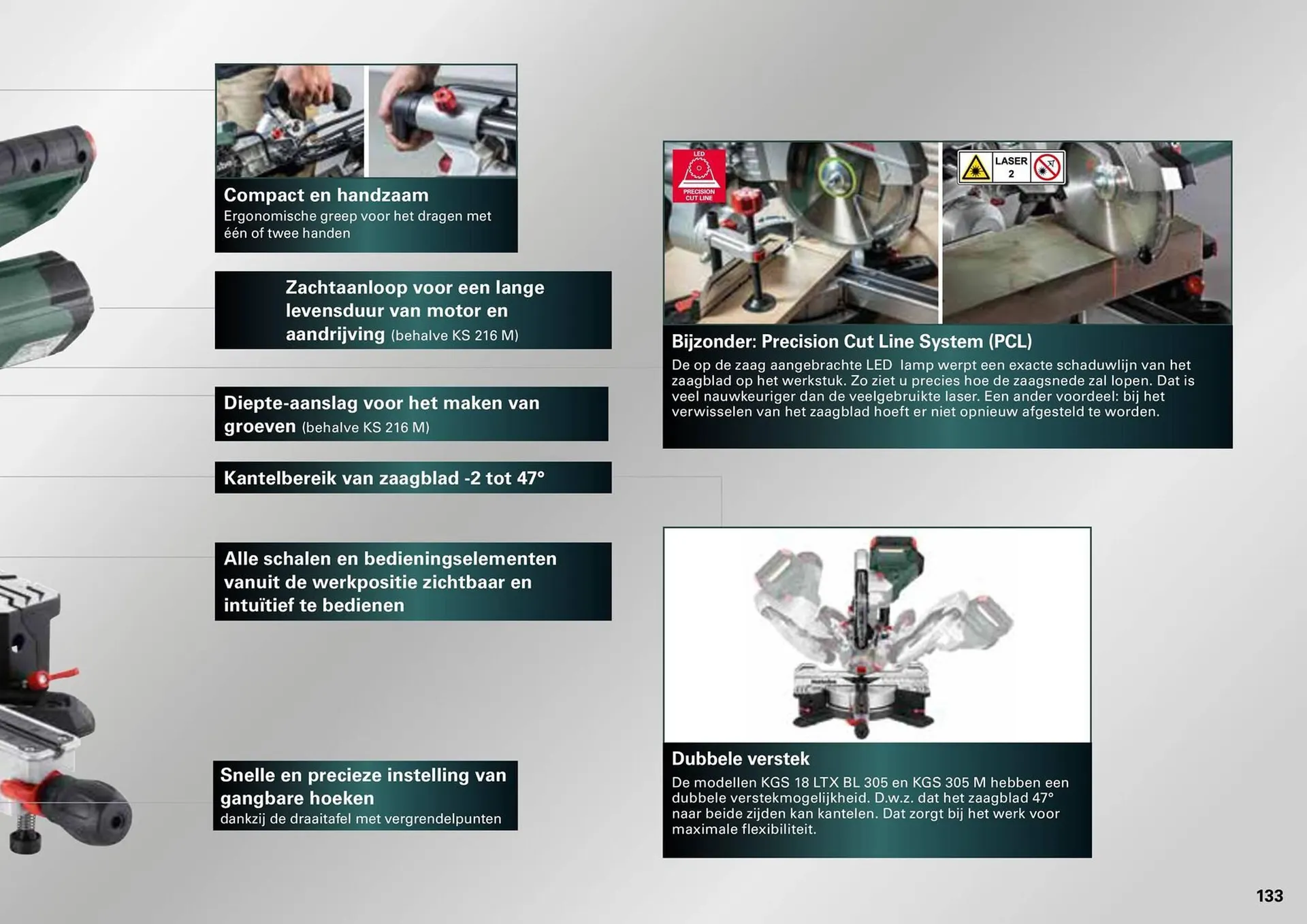 Compact en handzaam
Ergonomische greep voor het dragen met één of twee handen

Zachtaanloop voor een lange levensduur van motor en aandrijving (behalve KS 216 M)

Diepte-aanslag voor het maken van groeven (behalve KS 216 M)

Kantelbereik van zaagblad -2 tot 47°

Alle schalen en bedieningselementen vanuit de werkpositie zichtbaar en intuïtief te bedienen

Snelle en precieze instelling van gangbare hoeken
dankzij de draaitafel met vergrendelpunten

LED
PRECISION CUT LINE

LASER 2

Bijzonder: Precision Cut Line System (PCL)
De op de zaag aangebrachte LED lamp werpt een exacte schaduwlijn van het zaagblad op het werkstuk. Zo ziet u precies hoe de zaagsnede zal lopen. Dat is veel nauwkeuriger dan de veelgebruikte laser. Een ander voordeel: bij het verwisselen van het zaagblad hoeft er niet opnieuw afgesteld te worden.

Dubbele verstek
De modellen KGS 18 LTX BL 305 en KGS 305 M hebben een dubbele verstekmogelijkheid. D.w.z. dat het zaagblad 47° naar beide zijden kan kantelen. Dat zorgt bij het werk voor maximale flexibiliteit.

133