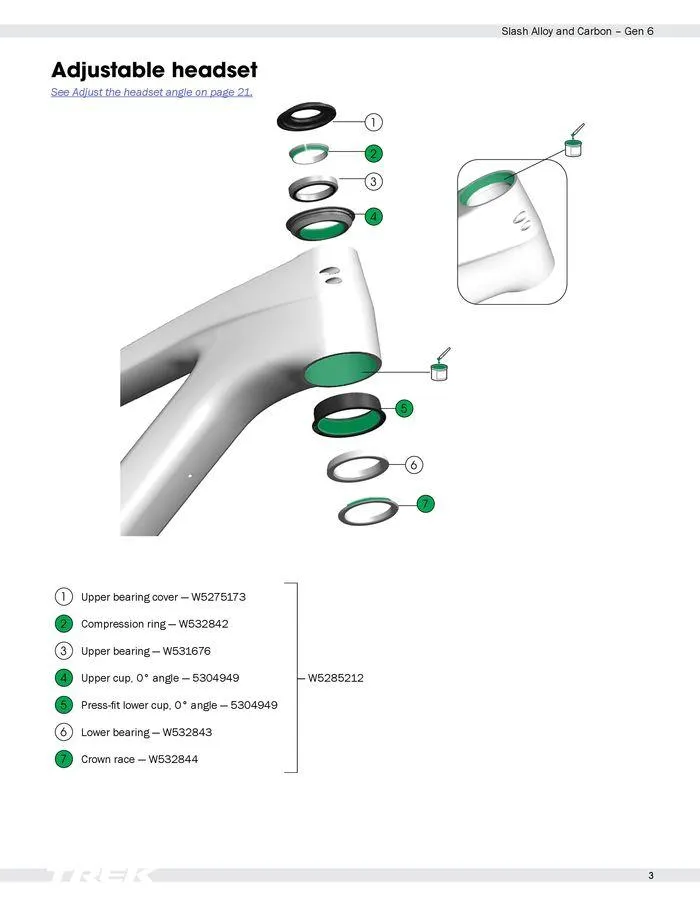 Slash Alloy and Carbon – Gen 6

Adjustable headset

See Adjust the headset angle on page 21.

1
2
3
4
5
6
7

1 Upper bearing cover — W5275173
2 Compression ring — W532842
3 Upper bearing — W531676
4 Upper cup, 0° angle — 5304949
5 Press-fit lower cup, 0° angle — 5304949
6 Lower bearing — W532843
7 Crown race — W532844

W5285212

TREK

3