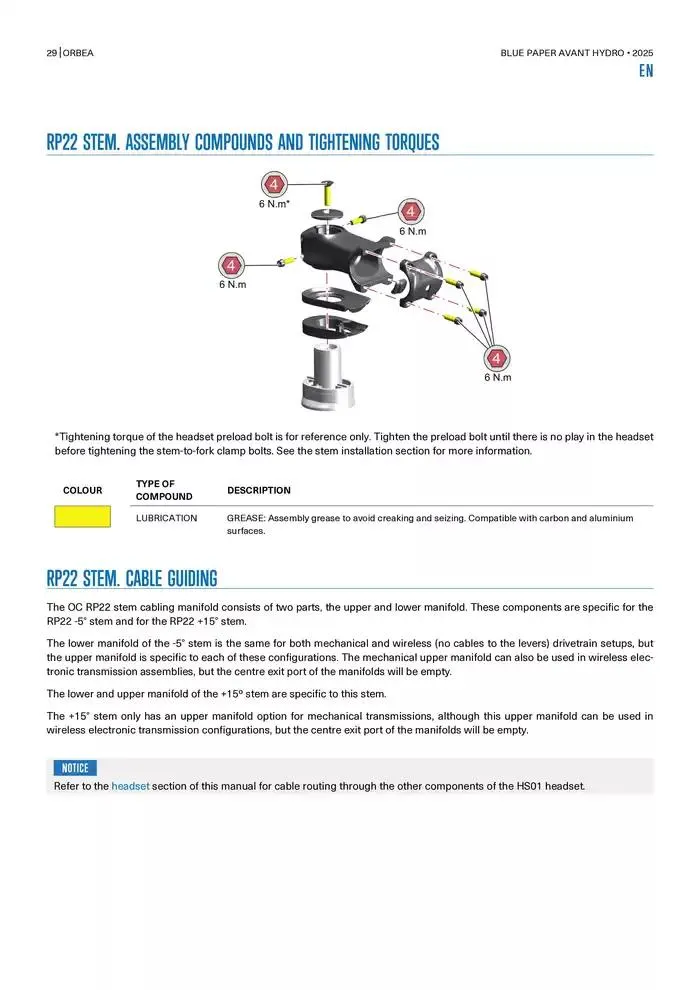 29 | ORBEA

BLUE PAPER AVANT HYDRO • 2025

EN

RP22 STEM. ASSEMBLY COMPOUNDS AND TIGHTENING TORQUES

4
6 N.m*

4
6 N.m

4
6 N.m

4
6 N.m

*Tightening torque of the headset preload bolt is for reference only. Tighten the preload bolt until there is no play in the headset before tightening the stem-to-fork clamp bolts. See the stem installation section for more information.

| COLOUR | TYPE OF COMPOUND | DESCRIPTION |
|---|---|---|
| | LUBRICATION | GREASE: Assembly grease to avoid creaking and seizing. Compatible with carbon and aluminium surfaces. |

RP22 STEM. CABLE GUIDING

The OC RP22 stem cabling manifold consists of two parts, the upper and lower manifold. These components are specific for the RP22 -5° stem and for the RP22 +15° stem.

The lower manifold of the -5° stem is the same for both mechanical and wireless (no cables to the levers) drivetrain setups, but the upper manifold is specific to each of these configurations. The mechanical upper manifold can also be used in wireless electronic transmission assemblies, but the centre exit port of the manifolds will be empty.

The lower and upper manifold of the +15º stem are specific to this stem.

The +15° stem only has an upper manifold option for mechanical transmissions, although this upper manifold can be used in wireless electronic transmission configurations, but the centre exit port of the manifolds will be empty.

NOTICE
Refer to the headset section of this manual for cable routing through the other components of the HS01 headset.