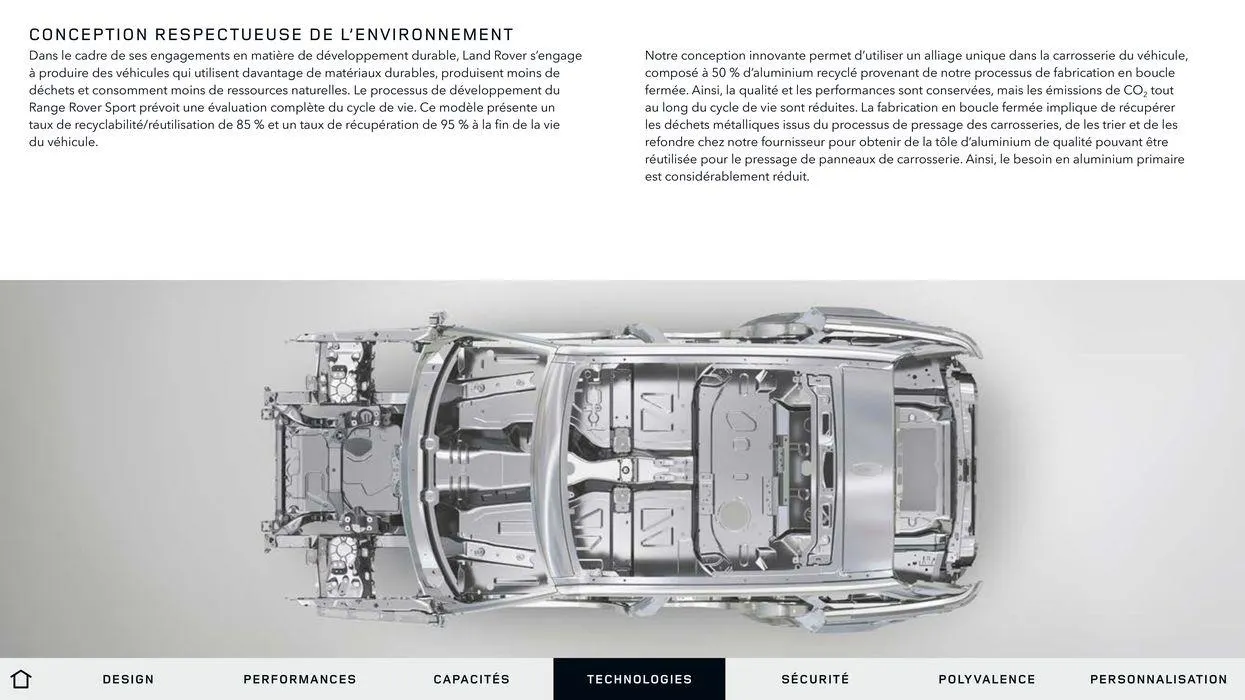 CONCEPTION RESPECTUEUSE DE L'ENVIRONNEMENT

Dans le cadre de ses engagements en matière de développement durable, Land Rover s'engage à produire des véhicules qui utilisent davantage de matériaux durables, produisent moins de déchets et consomment moins de ressources naturelles. Le processus de développement du Range Rover Sport prévoit une évaluation complète du cycle de vie. Ce modèle présente un taux de recyclabilité/réutilisation de 85 % et un taux de récupération de 95 % à la fin de la vie du véhicule.

Notre conception innovante permet d'utiliser un alliage unique dans la carrosserie du véhicule, composé à 50 % d'aluminium recyclé provenant de notre processus de fabrication en boucle fermée. Ainsi, la qualité et les performances sont conservées, mais les émissions de $CO_2$ tout au long du cycle de vie sont réduites. La fabrication en boucle fermée implique de récupérer les déchets métalliques issus du processus de pressage des carrosseries, de les trier et de les refondre chez notre fournisseur pour obtenir de la tôle d'aluminium de qualité pouvant être réutilisée pour le pressage de panneaux de carrosserie. Ainsi, le besoin en aluminium primaire est considérablement réduit.

DESIGN PERFORMANCES CAPACITÉS TECHNOLOGIES SÉCURITÉ POLYVALENCE PERSONNALISATION