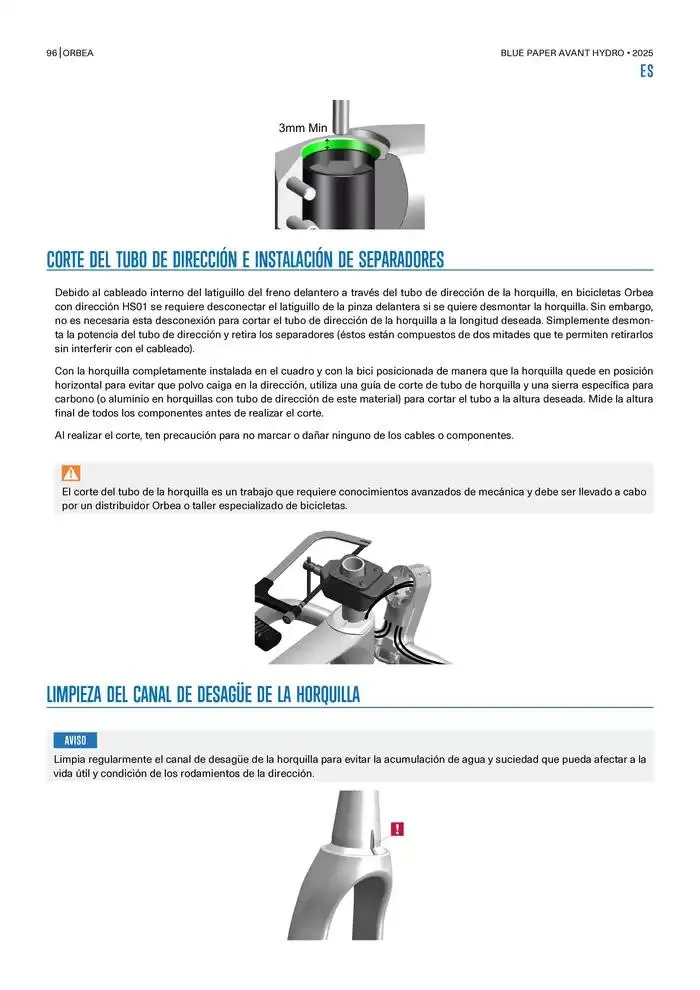 96 | ORBEA

BLUE PAPER AVANT HYDRO • 2025

ES

3mm Min

CORTE DEL TUBO DE DIRECCIÓN E INSTALACIÓN DE SEPARADORES

Debido al cableado interno del latiguillo del freno delantero a través del tubo de dirección de la horquilla, en bicicletas Orbea con dirección HS01 se requiere desconectar el latiguillo de la pinza delantera si se quiere desmontar la horquilla. Sin embargo, no es necesaria esta desconexión para cortar el tubo de dirección de la horquilla a la longitud deseada. Simplemente desmonta la potencia del tubo de dirección y retira los separadores (éstos están compuestos de dos mitades que te permiten retirarlos sin interferir con el cableado).

Con la horquilla completamente instalada en el cuadro y con la bici posicionada de manera que la horquilla quede en posición horizontal para evitar que polvo caiga en la dirección, utiliza una guía de corte de tubo de horquilla y una sierra específica para carbono (o aluminio en horquillas con tubo de dirección de este material) para cortar el tubo a la altura deseada. Mide la altura final de todos los componentes antes de realizar el corte.

Al realizar el corte, ten precaución para no marcar o dañar ninguno de los cables o componentes.

El corte del tubo de la horquilla es un trabajo que requiere conocimientos avanzados de mecánica y debe ser llevado a cabo por un distribuidor Orbea o taller especializado de bicicletas.

LIMPIEZA DEL CANAL DE DESAGÜE DE LA HORQUILLA

AVISO

Limpia regularmente el canal de desagüe de la horquilla para evitar la acumulación de agua y suciedad que pueda afectar a la vida útil y condición de los rodamientos de la dirección.

!