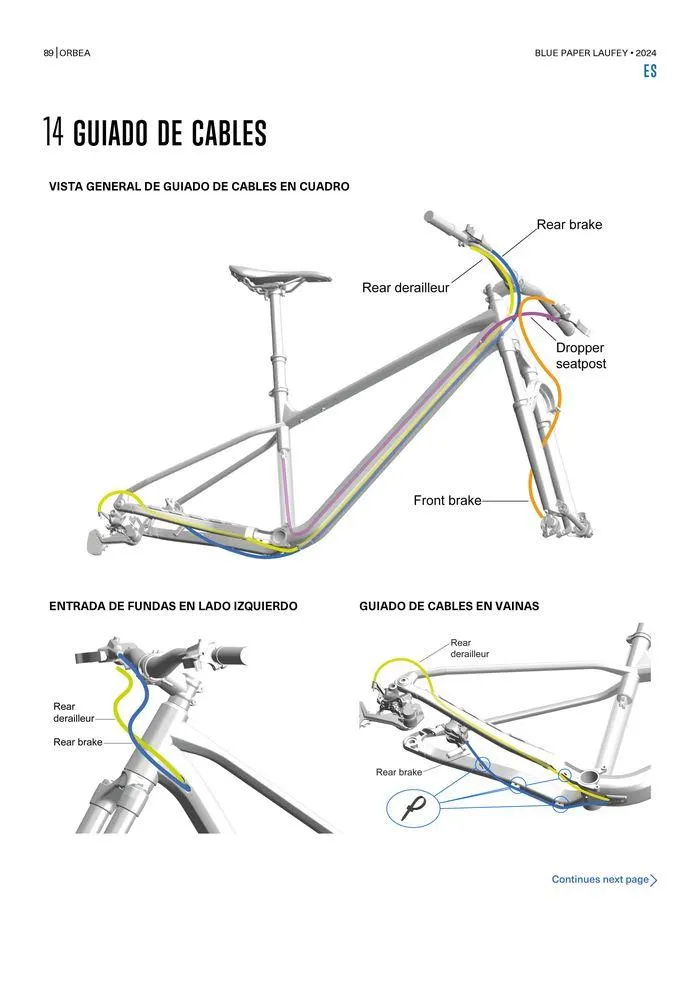 89 | ORBEA

BLUE PAPER LAUFEY • 2024

ES

14 GUIADO DE CABLES

VISTA GENERAL DE GUIADO DE CABLES EN CUADRO

Rear brake

Rear derailleur

Dropper seatpost

Front brake

ENTRADA DE FUNDAS EN LADO IZQUIERDO

Rear derailleur

Rear brake

GUIADO DE CABLES EN VAINAS

Rear derailleur

Rear brake

Continues next page