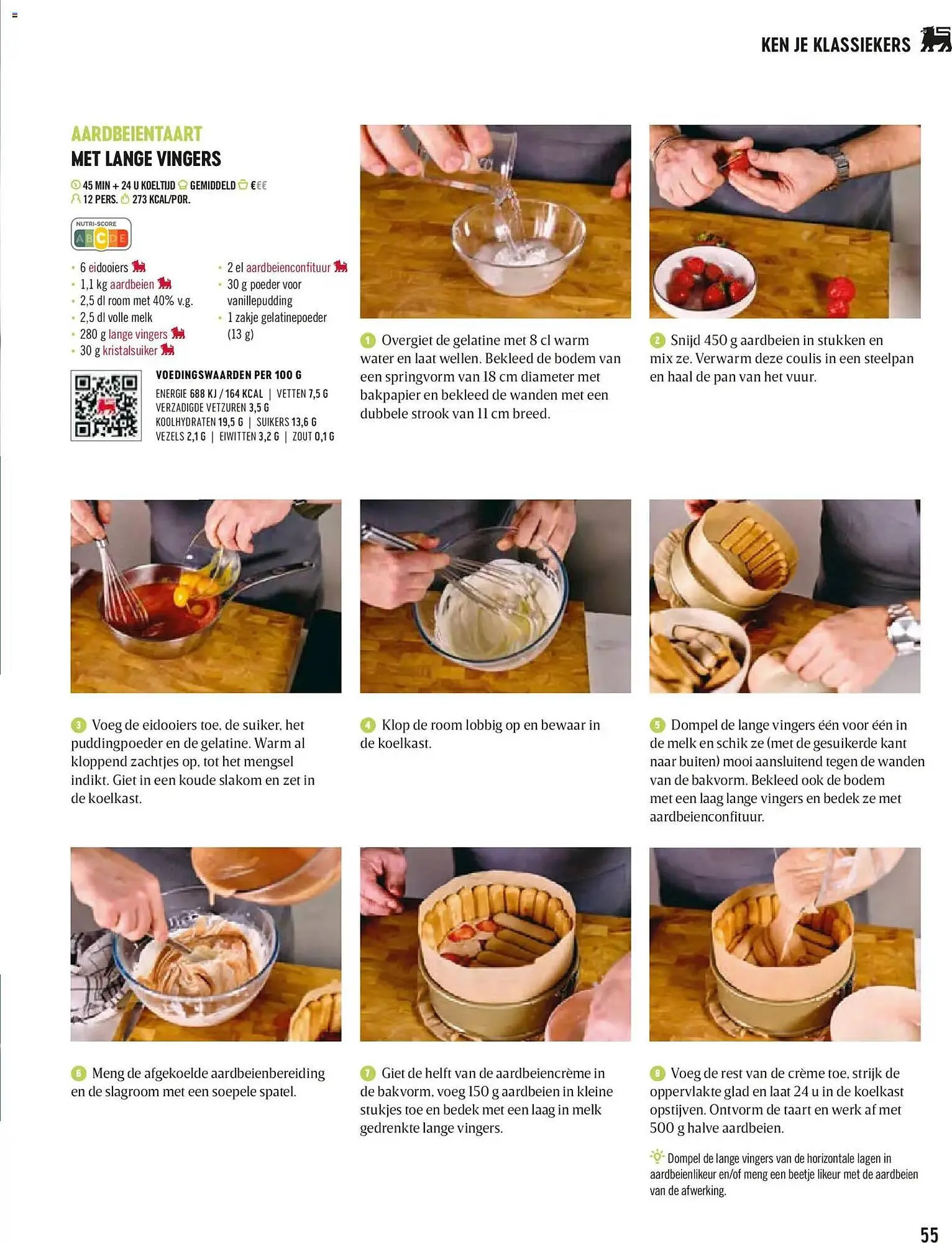 KEN JE KLASSIEKERS

AARDBEIENTAART
MET LANGE VINGERS

45 MIN + 24 U KOELTIJD GEMIDDELD €€€
12 PERS. 273 KCAL/POR.

NUTRI-SCORE
A B C D E

- 6 eidooiers
- 1,1 kg aardbeien
- 2,5 dl room met 40% v.g.
- 2,5 dl volle melk
- 280 g lange vingers
- 30 g kristalsuiker
- 2 el aardbeienconfituur
- 30 g poeder voor vanillepudding
- 1 zakje gelatinepoeder (13 g)

VOEDINGSWAARDEN PER 100 G
ENERGIE 688 KJ / 164 KCAL | VETTEN 7,5 G
VERZADIGDE VETZUREN 3,5 G
KOOLHYDRATEN 19,5 G | SUIKERS 13,6 G
VEZELS 2,1 G | EIWITTEN 3,2 G | ZOUT 0,1 G

1 Overgiet de gelatine met 8 cl warm water en laat wellen. Bekleed de bodem van een springvorm van 18 cm diameter met bakpapier en bekleed de wanden met een dubbele strook van 11 cm breed.

2 Snijd 450 g aardbeien in stukken en mix ze. Verwarm deze coulis in een steelpan en haal de pan van het vuur.

3 Voeg de eidooiers toe, de suiker, het puddingpoeder en de gelatine. Warm al kloppend zachtjes op, tot het mengsel indikt. Giet in een koude slakom en zet in de koelkast.

4 Klop de room lobbig op en bewaar in de koelkast.

5 Dompel de lange vingers één voor één in de melk en schik ze (met de gesuikerde kant naar buiten) mooi aansluitend tegen de wanden van de bakvorm. Bekleed ook de bodem met een laag lange vingers en bedek ze met aardbeienconfituur.

6 Meng de afgekoelde aardbeienbereiding en de slagroom met een soepele spatel.

7 Giet de helft van de aardbeiencrème in de bakvorm, voeg 150 g aardbeien in kleine stukjes toe en bedek met een laag in melk gedrenkte lange vingers.

8 Voeg de rest van de crème toe, strijk de oppervlakte glad en laat 24 u in de koelkast opstijven. Ontvorm de taart en werk af met 500 g halve aardbeien.

Dompel de lange vingers van de horizontale lagen in aardbeienlikeur en/of meng een beetje likeur met de aardbeien van de afwerking.

55