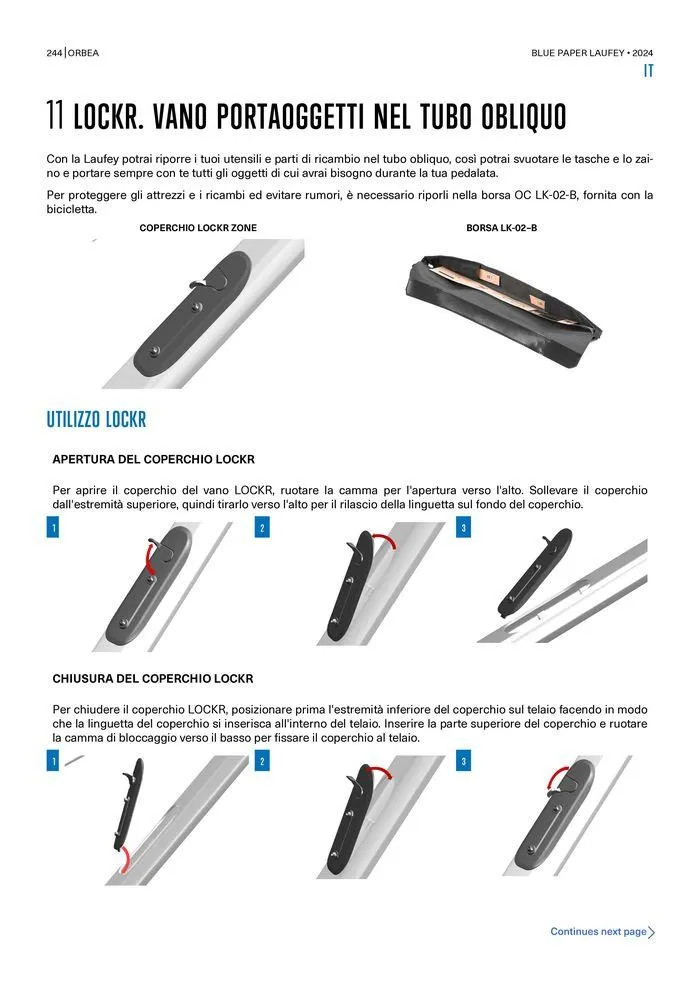 244 | ORBEA

BLUE PAPER LAUFEY • 2024

IT

11 LOCKR. VANO PORTAOGGETTI NEL TUBO OBLIQUO

Con la Laufey potrai riporre i tuoi utensili e parti di ricambio nel tubo obliquo, così potrai svuotare le tasche e lo zaino e portare sempre con te tutti gli oggetti di cui avrai bisogno durante la tua pedalata.

Per proteggere gli attrezzi e i ricambi ed evitare rumori, è necessario riporli nella borsa OC LK-02-B, fornita con la bicicletta.

COPERCHIO LOCKR ZONE

BORSA LK-02-B

UTILIZZO LOCKR

APERTURA DEL COPERCHIO LOCKR

Per aprire il coperchio del vano LOCKR, ruotare la camma per l'apertura verso l'alto. Sollevare il coperchio dall'estremità superiore, quindi tirarlo verso l'alto per il rilascio della linguetta sul fondo del coperchio.

1

2

3

CHIUSURA DEL COPERCHIO LOCKR

Per chiudere il coperchio LOCKR, posizionare prima l'estremità inferiore del coperchio sul telaio facendo in modo che la linguetta del coperchio si inserisca all'interno del telaio. Inserire la parte superiore del coperchio e ruotare la camma di bloccaggio verso il basso per fissare il coperchio al telaio.

1

2

3

Continues next page