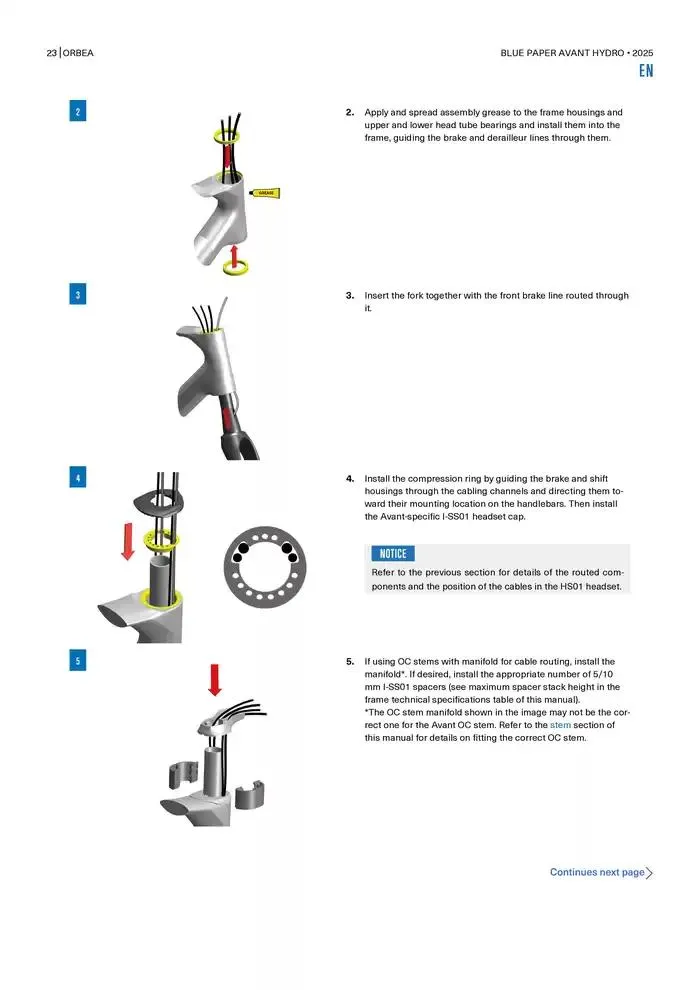 23 | ORBEA

BLUE PAPER AVANT HYDRO • 2025

EN

2

GREASE

2. Apply and spread assembly grease to the frame housings and upper and lower head tube bearings and install them into the frame, guiding the brake and derailleur lines through them.

3

3. Insert the fork together with the front brake line routed through it.

4

4. Install the compression ring by guiding the brake and shift housings through the cabling channels and directing them toward their mounting location on the handlebars. Then install the Avant-specific I-SS01 headset cap.

NOTICE

Refer to the previous section for details of the routed components and the position of the cables in the HS01 headset.

5

5. If using OC stems with manifold for cable routing, install the manifold*. If desired, install the appropriate number of 5/10 mm I-SS01 spacers (see maximum spacer stack height in the frame technical specifications table of this manual).
*The OC stem manifold shown in the image may not be the correct one for the Avant OC stem. Refer to the stem section of this manual for details on fitting the correct OC stem.

Continues next page