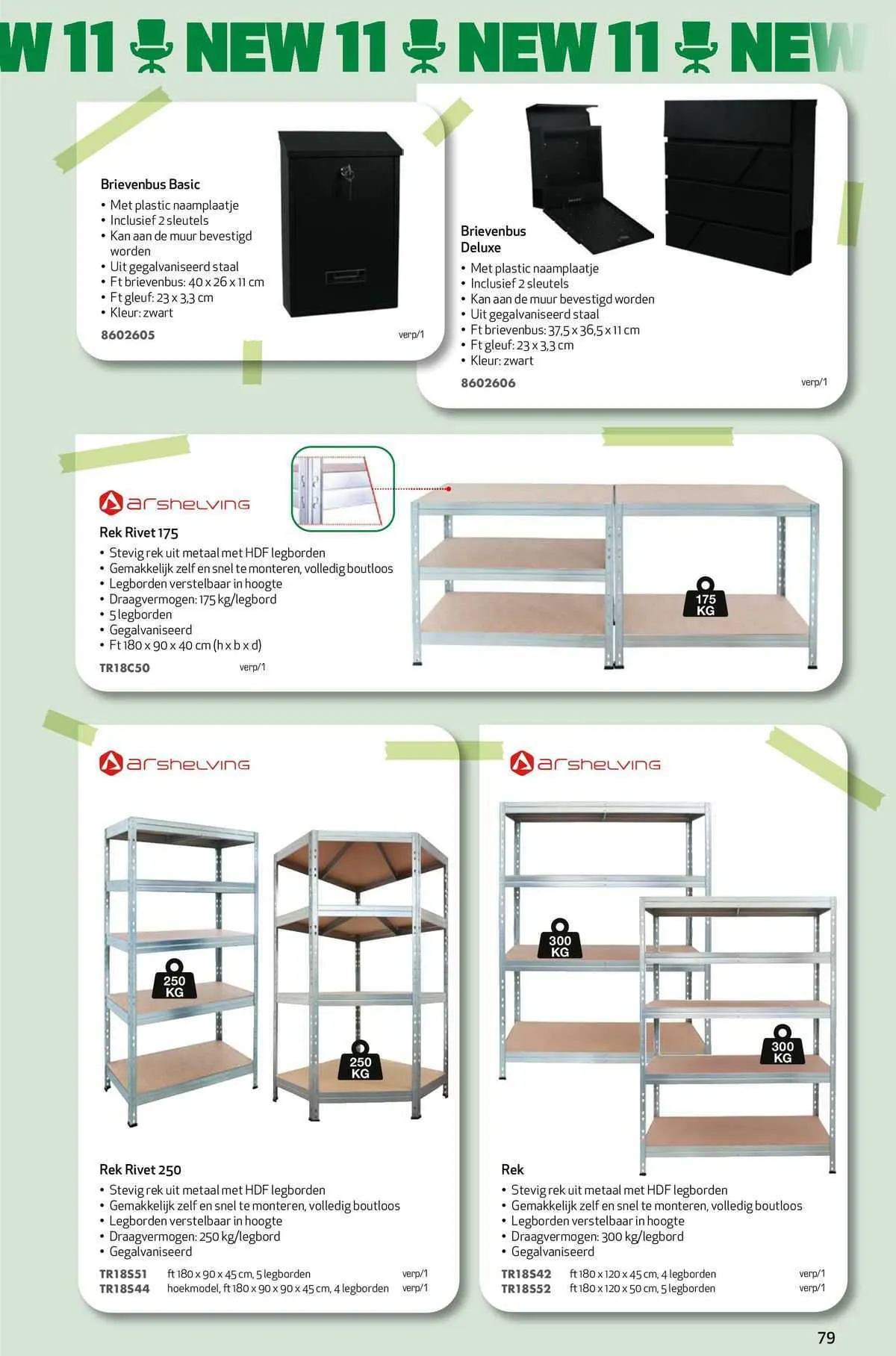 W 11 NEW 11 NEW 11 NEW

Brievenbus Basic
• Met plastic naamplaatje
• Inclusief 2 sleutels
• Kan aan de muur bevestigd worden
• Uit gegalvaniseerd staal
• Ft brievenbus: 40 x 26 x 11 cm
• Ft gleuf: 23 x 3,3 cm
• Kleur: zwart
8602605 verp/1

Brievenbus Deluxe
• Met plastic naamplaatje
• Inclusief 2 sleutels
• Kan aan de muur bevestigd worden
• Uit gegalvaniseerd staal
• Ft brievenbus: 37,5 x 36,5 x 11 cm
• Ft gleuf: 23 x 3,3 cm
• Kleur: zwart
8602606 verp/1

arshelving
Rek Rivet 175
• Stevig rek uit metaal met HDF legborden
• Gemakkelijk zelf en snel te monteren, volledig boutloos
• Legborden verstelbaar in hoogte
• Draagvermogen: 175 kg/legbord
• 5 legborden
• Gegalvaniseerd
• Ft 180 x 90 x 40 cm (h x b x d)
TR18C50 verp/1

175 KG

arshelving
250 KG
250 KG
Rek Rivet 250
• Stevig rek uit metaal met HDF legborden
• Gemakkelijk zelf en snel te monteren, volledig boutloos
• Legborden verstelbaar in hoogte
• Draagvermogen: 250 kg/legbord
• Gegalvaniseerd
TR18S51 ft 180 x 90 x 45 cm, 5 legborden verp/1
TR18S44 hoekmodel, ft 180 x 90 x 90 x 45 cm, 4 legborden verp/1

arshelving
300 KG
300 KG
Rek
• Stevig rek uit metaal met HDF legborden
• Gemakkelijk zelf en snel te monteren, volledig boutloos
• Legborden verstelbaar in hoogte
• Draagvermogen: 300 kg/legbord
• Gegalvaniseerd
TR18S42 ft 180 x 120 x 45 cm, 4 legborden verp/1
TR18S52 ft 180 x 120 x 50 cm, 5 legborden verp/1

79