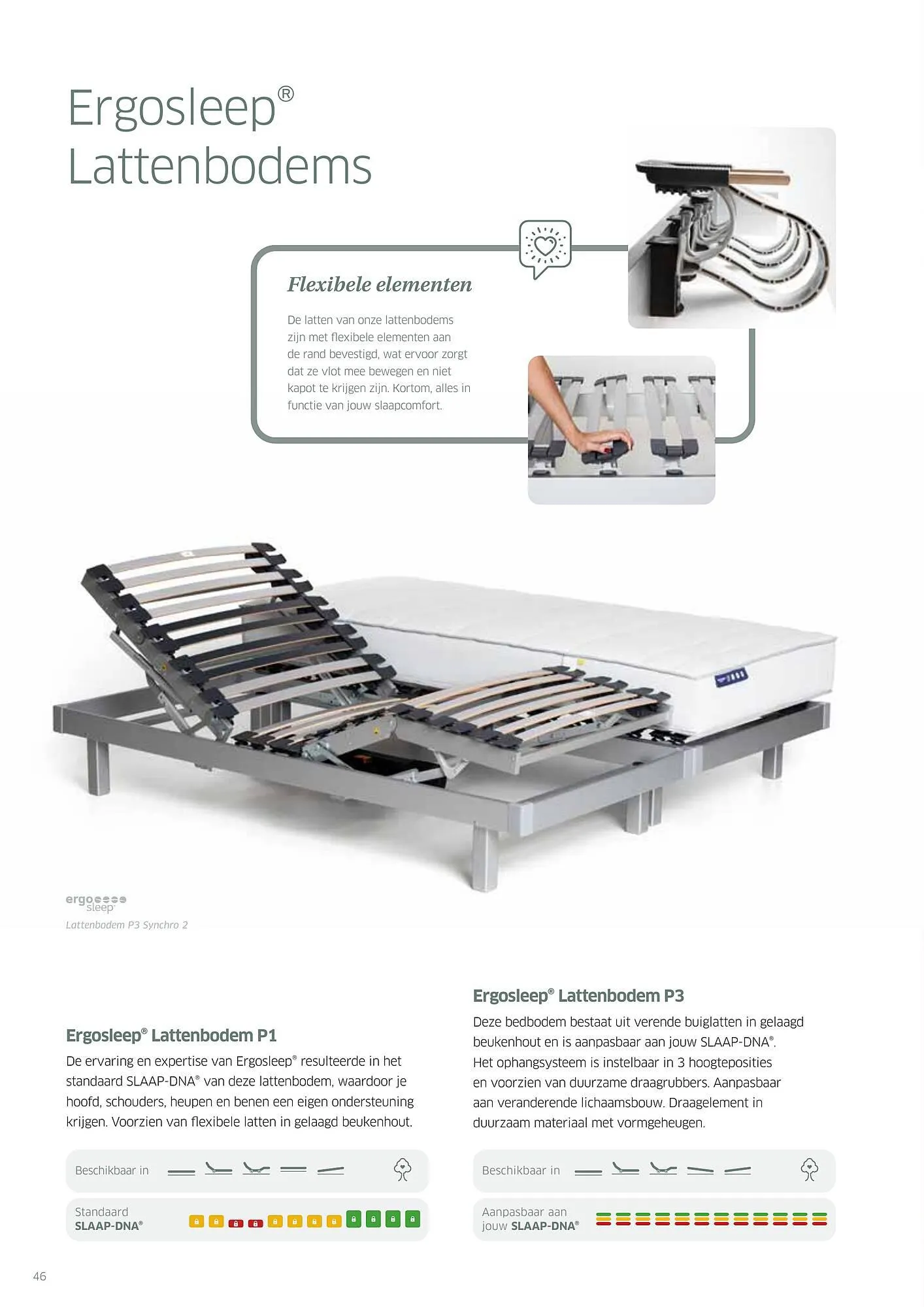 Ergosleep®
Lattenbodems

Flexibele elementen

De latten van onze lattenbodems zijn met flexibele elementen aan de rand bevestigd, wat ervoor zorgt dat ze vlot mee bewegen en niet kapot te krijgen zijn. Kortom, alles in functie van jouw slaapcomfort.

ergo sleep
Lattenbodem P3 Synchro 2

Ergosleep® Lattenbodem P1

De ervaring en expertise van Ergosleep® resulteerde in het standaard SLAAP-DNA® van deze lattenbodem, waardoor je hoofd, schouders, heupen en benen een eigen ondersteuning krijgen. Voorzien van flexibele latten in gelaagd beukenhout.

Beschikbaar in

Standaard SLAAP-DNA®

Ergosleep® Lattenbodem P3

Deze bedbodem bestaat uit verende buiglatten in gelaagd beukenhout en is aanpasbaar aan jouw SLAAP-DNA®. Het ophangsysteem is instelbaar in 3 hoogteposities en voorzien van duurzame draagrubbers. Aanpasbaar aan veranderende lichaamsbouw. Draagelement in duurzaam materiaal met vormgeheugen.

Beschikbaar in

Aanpasbaar aan jouw SLAAP-DNA®

46