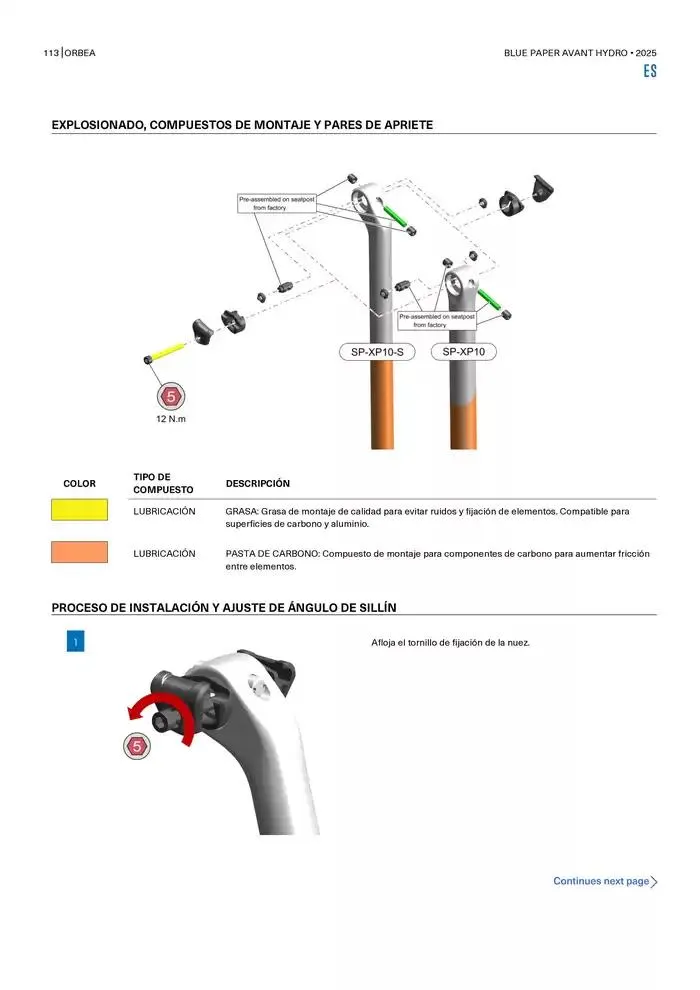 113 | ORBEA

BLUE PAPER AVANT HYDRO • 2025

ES

EXPLOSIONADO, COMPUESTOS DE MONTAJE Y PARES DE APRIETE

Pre-assembled on seatpost from factory

Pre-assembled on seatpost from factory

SP-XP10-S

SP-XP10

5

12 N.m

| COLOR | TIPO DE COMPUESTO | DESCRIPCIÓN |
|---|---|---|
| | LUBRICACIÓN | GRASA: Grasa de montaje de calidad para evitar ruidos y fijación de elementos. Compatible para superficies de carbono y aluminio. |
| | LUBRICACIÓN | PASTA DE CARBONO: Compuesto de montaje para componentes de carbono para aumentar fricción entre elementos. |

PROCESO DE INSTALACIÓN Y AJUSTE DE ÁNGULO DE SILLÍN

1

Afloja el tornillo de fijación de la nuez.

5

Continues next page