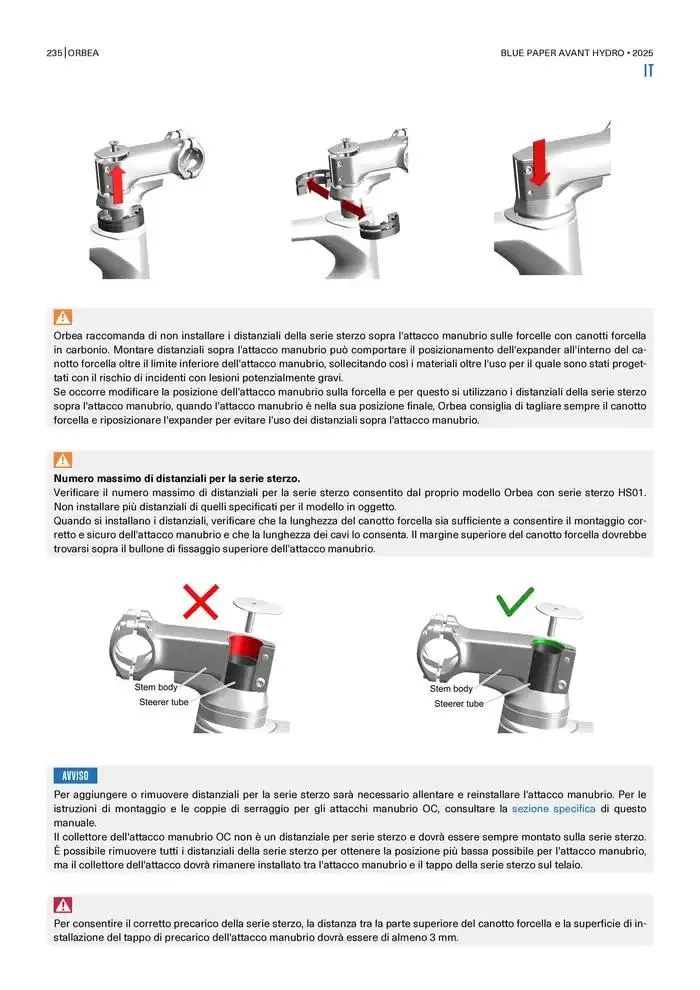 235 | ORBEA

BLUE PAPER AVANT HYDRO • 2025

IT

Orbea raccomanda di non installare i distanziali della serie sterzo sopra l'attacco manubrio sulle forcelle con canotti forcella in carbonio. Montare distanziali sopra l'attacco manubrio può comportare il posizionamento dell'expander all'interno del canotto forcella oltre il limite inferiore dell'attacco manubrio, sollecitando così i materiali oltre l'uso per il quale sono stati progettati con il rischio di incidenti con lesioni potenzialmente gravi.
Se occorre modificare la posizione dell'attacco manubrio sulla forcella e per questo si utilizzano i distanziali della serie sterzo sopra l'attacco manubrio, quando l'attacco manubrio è nella sua posizione finale, Orbea consiglia di tagliare sempre il canotto forcella e riposizionare l'expander per evitare l'uso dei distanziali sopra l'attacco manubrio.

Numero massimo di distanziali per la serie sterzo.
Verificare il numero massimo di distanziali per la serie sterzo consentito dal proprio modello Orbea con serie sterzo HS01. Non installare più distanziali di quelli specificati per il modello in oggetto.
Quando si installano i distanziali, verificare che la lunghezza del canotto forcella sia sufficiente a consentire il montaggio corretto e sicuro dell'attacco manubrio e che la lunghezza dei cavi lo consenta. Il margine superiore del canotto forcella dovrebbe trovarsi sopra il bullone di fissaggio superiore dell'attacco manubrio.

Stem body
Steerer tube

Stem body
Steerer tube

AVVISO
Per aggiungere o rimuovere distanziali per la serie sterzo sarà necessario allentare e reinstallare l'attacco manubrio. Per le istruzioni di montaggio e le coppie di serraggio per gli attacchi manubrio OC, consultare la sezione specifica di questo manuale.
Il collettore dell'attacco manubrio OC non è un distanziale per serie sterzo e dovrà essere sempre montato sulla serie sterzo. È possibile rimuovere tutti i distanziali della serie sterzo per ottenere la posizione più bassa possibile per l'attacco manubrio, ma il collettore dell'attacco dovrà rimanere installato tra l'attacco manubrio e il tappo della serie sterzo sul telaio.

Per consentire il corretto precarico della serie sterzo, la distanza tra la parte superiore del canotto forcella e la superficie di installazione del tappo di precarico dell'attacco manubrio dovrà essere di almeno 3 mm.