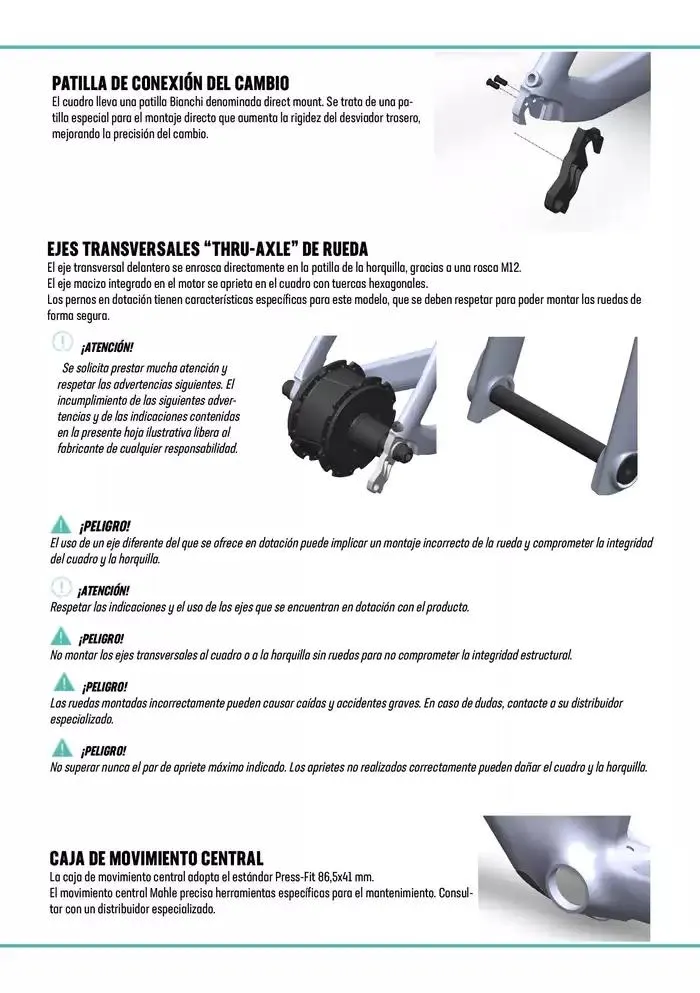 PATILLA DE CONEXIÓN DEL CAMBIO
El cuadro lleva una patilla Bianchi denominada direct mount. Se trata de una patilla especial para el montaje directo que aumenta la rigidez del desviador trasero, mejorando la precisión del cambio.

EJES TRANSVERSALES "THRU-AXLE" DE RUEDA
El eje transversal delantero se enrosca directamente en la patilla de la horquilla, gracias a una rosca M12.
El eje macizo integrado en el motor se aprieta en el cuadro con tuercas hexagonales.
Los pernos en dotación tienen características específicas para este modelo, que se deben respetar para poder montar las ruedas de forma segura.

¡ATENCIÓN!
Se solicita prestar mucha atención y respetar las advertencias siguientes. El incumplimiento de las siguientes advertencias y de las indicaciones contenidas en la presente hoja ilustrativa libera al fabricante de cualquier responsabilidad.

¡PELIGRO!
El uso de un eje diferente del que se ofrece en dotación puede implicar un montaje incorrecto de la rueda y comprometer la integridad del cuadro y la horquilla.

¡ATENCIÓN!
Respetar las indicaciones y el uso de los ejes que se encuentran en dotación con el producto.

¡PELIGRO!
No montar los ejes transversales al cuadro o a la horquilla sin ruedas para no comprometer la integridad estructural.

¡PELIGRO!
Las ruedas montadas incorrectamente pueden causar caídas y accidentes graves. En caso de dudas, contacte a su distribuidor especializado.

¡PELIGRO!
No superar nunca el par de apriete máximo indicado. Los aprietes no realizados correctamente pueden dañar el cuadro y la horquilla.

CAJA DE MOVIMIENTO CENTRAL
La caja de movimiento central adopta el estándar Press-Fit 86,5x41 mm.
El movimiento central Mahle precisa herramientas específicas para el mantenimiento. Consultar con un distribuidor especializado.